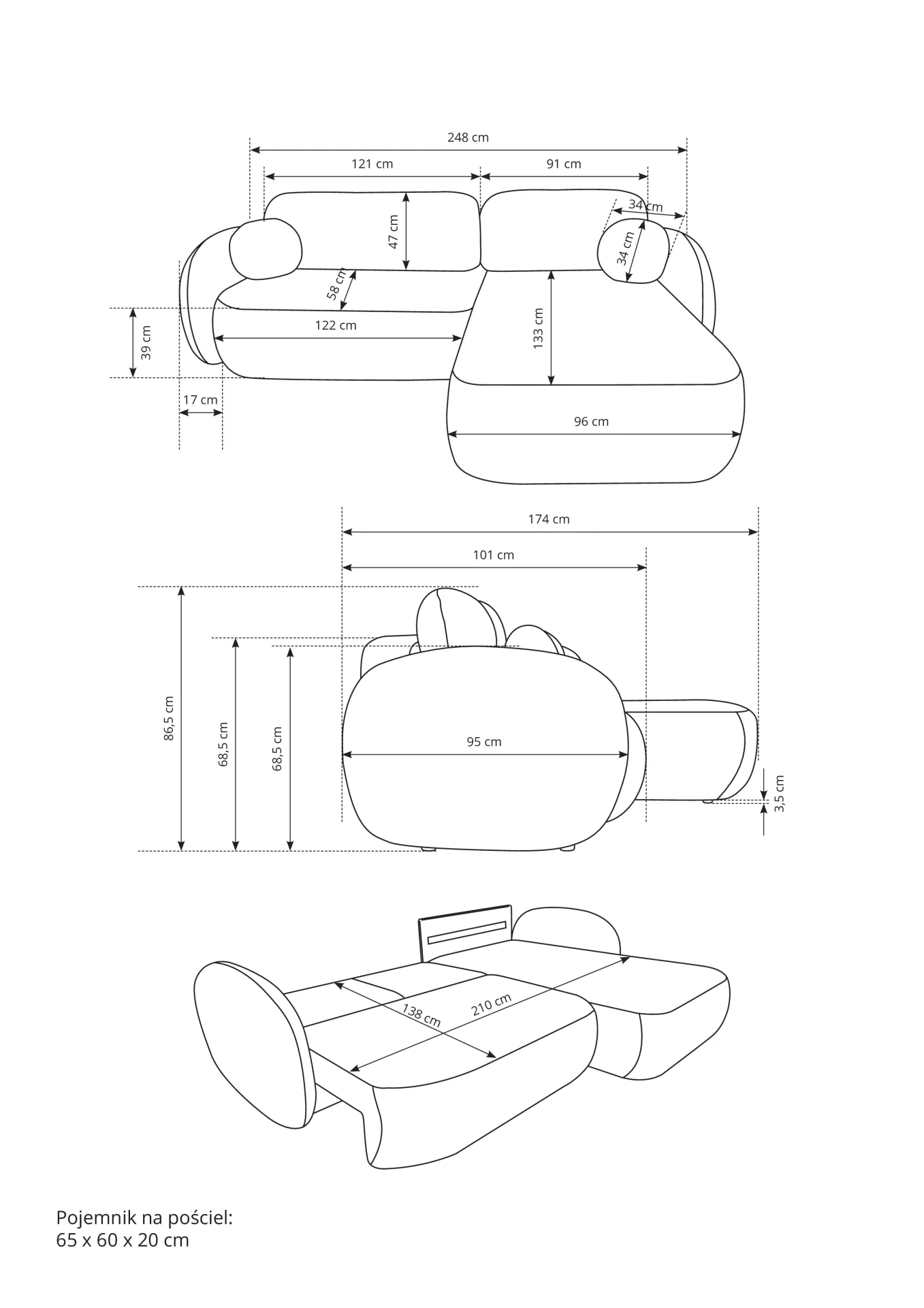 248 cm
121 cm
91 cm
34 cm
47 cm
34 cm
58 cm
122 cm
133 cm
39 cm
17 cm
96 cm

174 cm
101 cm
86,5 cm
68,5 cm
68,5 cm
95 cm
3,5 cm

138 cm
210 cm

Pojemnik na pościel:
65 x 60 x 20 cm