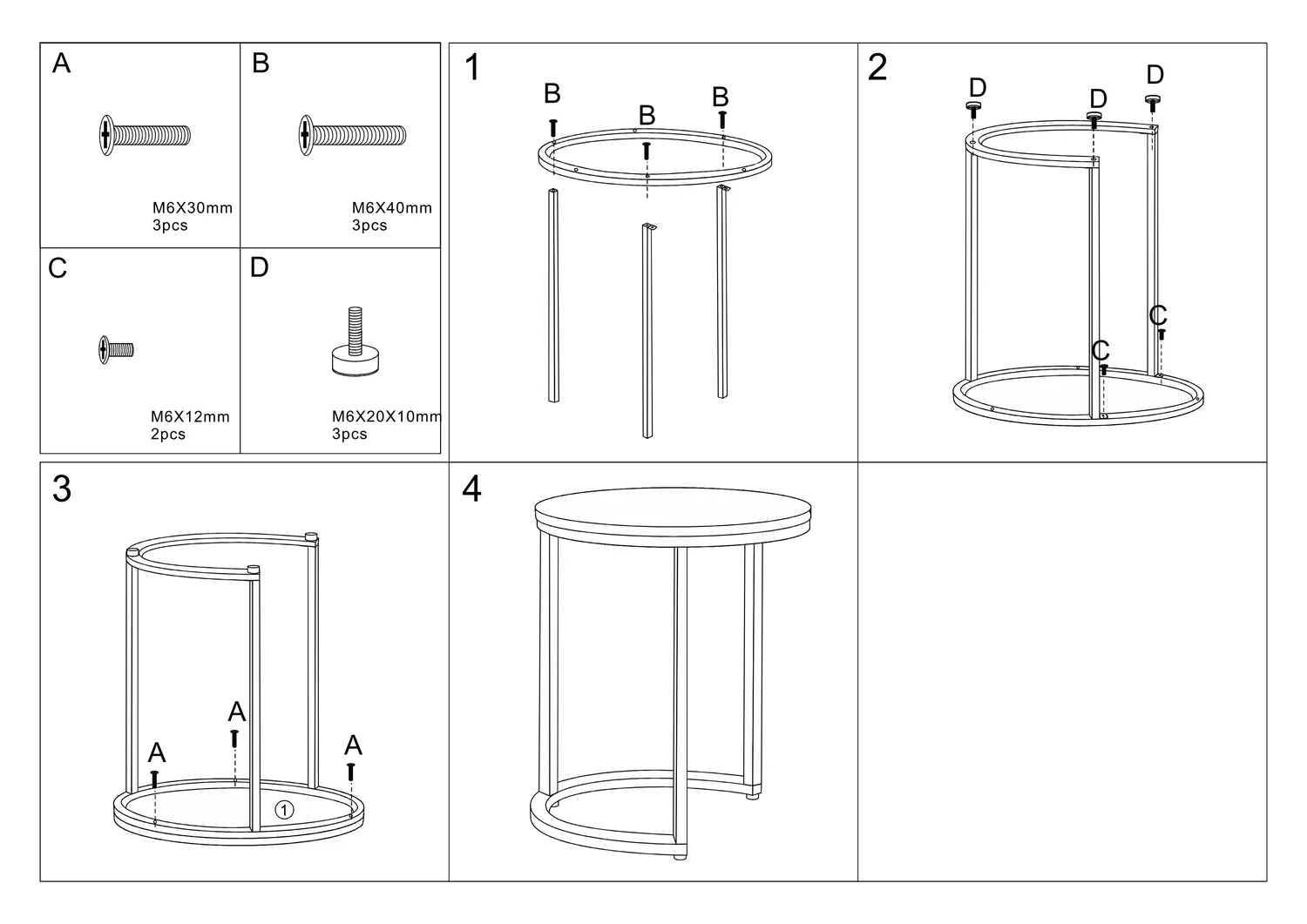 A
M6X30mm
3pcs

B
M6X40mm
3pcs

C
M6X12mm
2pcs

D
M6X20X10mm
3pcs

1
B B B

2
D D D
C C

3
A A A
①

4