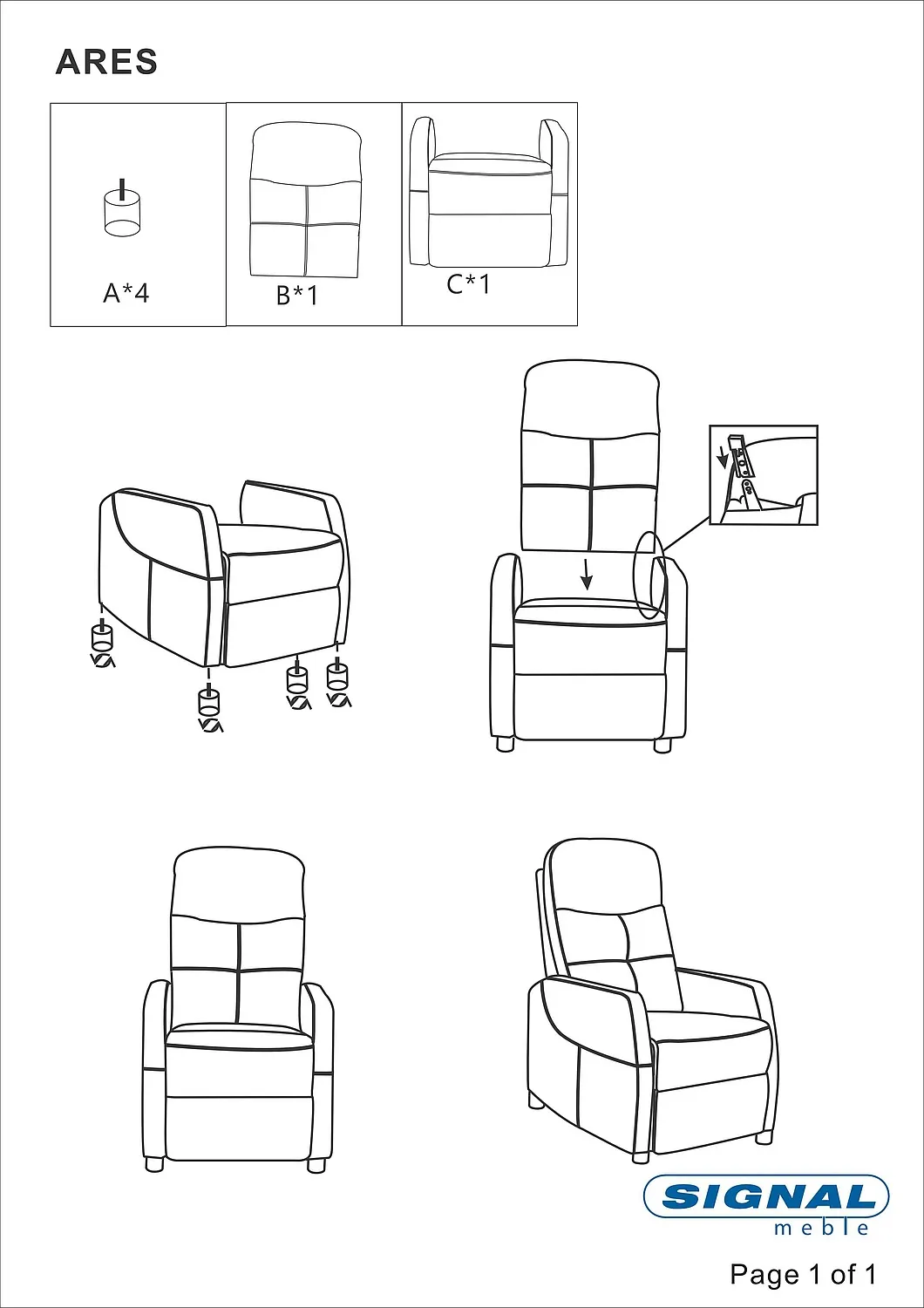 ARES

A*4

B*1

C*1

SIGNAL
meble

Page 1 of 1