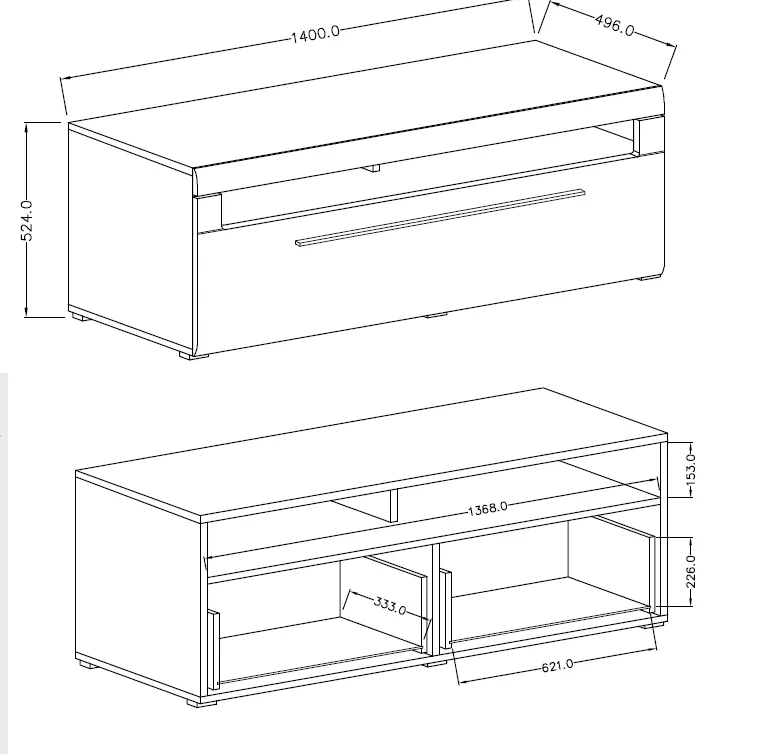 1400.0
496.0
524.0
153.0
1368.0
226.0
333.0
621.0