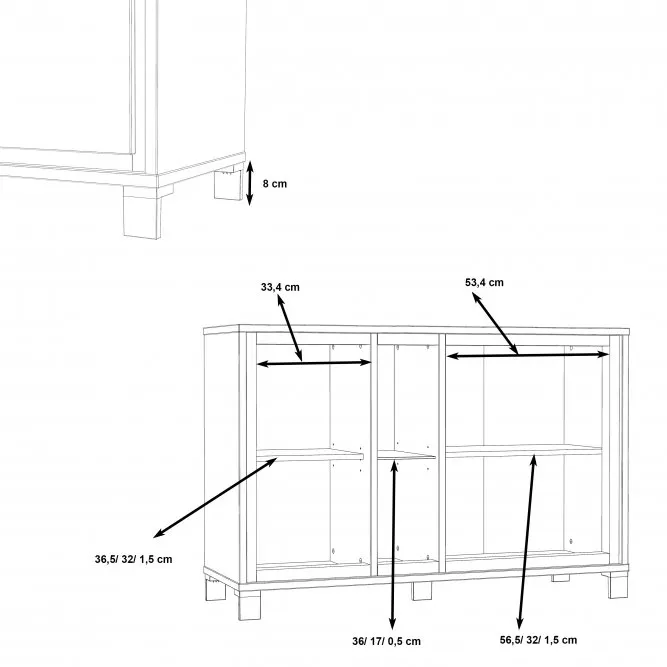 8 cm

33,4 cm

53,4 cm

36,5/ 32/ 1,5 cm

36/ 17/ 0,5 cm

56,5/ 32/ 1,5 cm