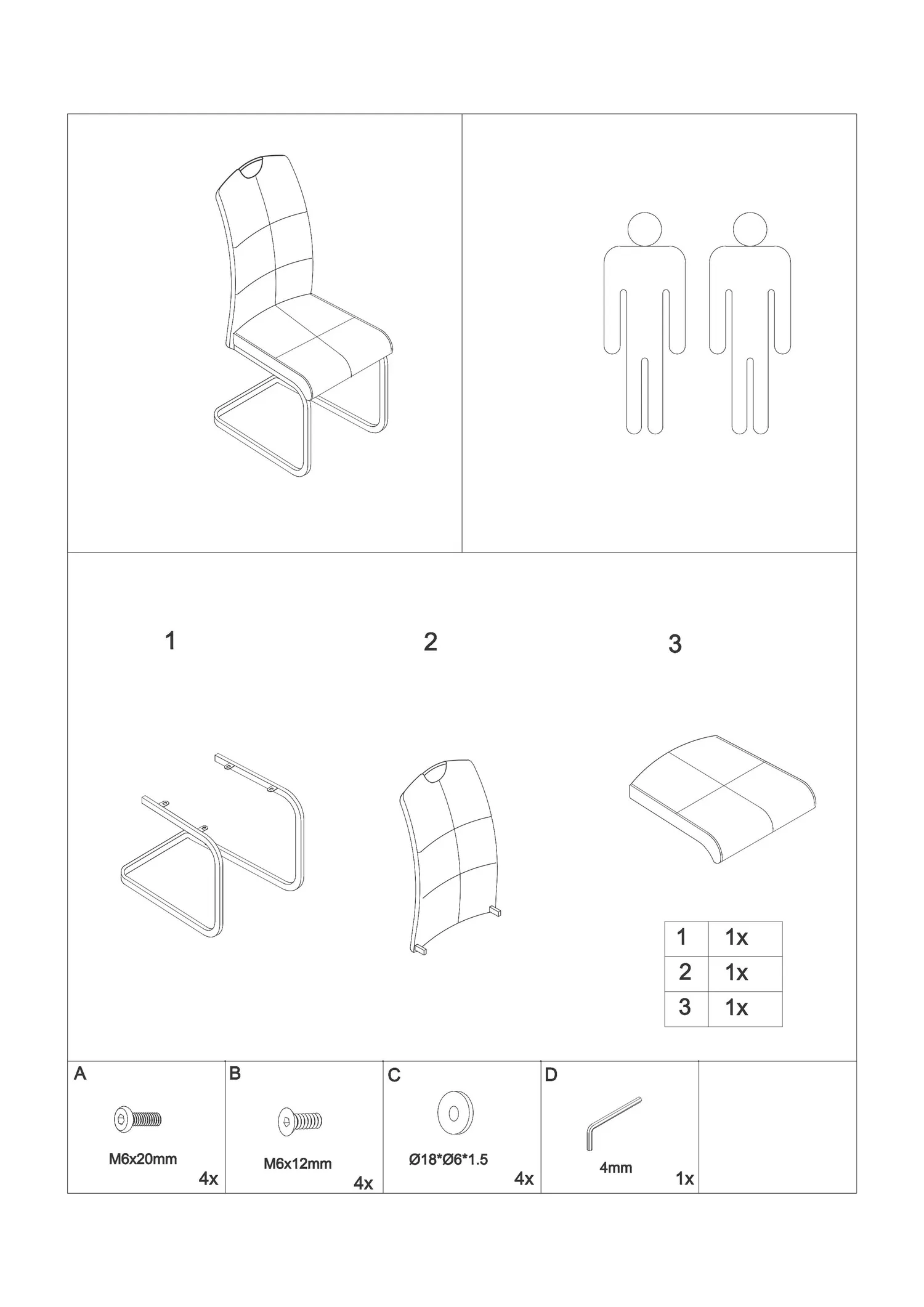 1

2

3

| 1 | 1x |
|---|---|
| 2 | 1x |
| 3 | 1x |

A
M6x20mm
4x

B
M6x12mm
4x

C
Ø18*Ø6*1.5
4x

D
4mm
1x