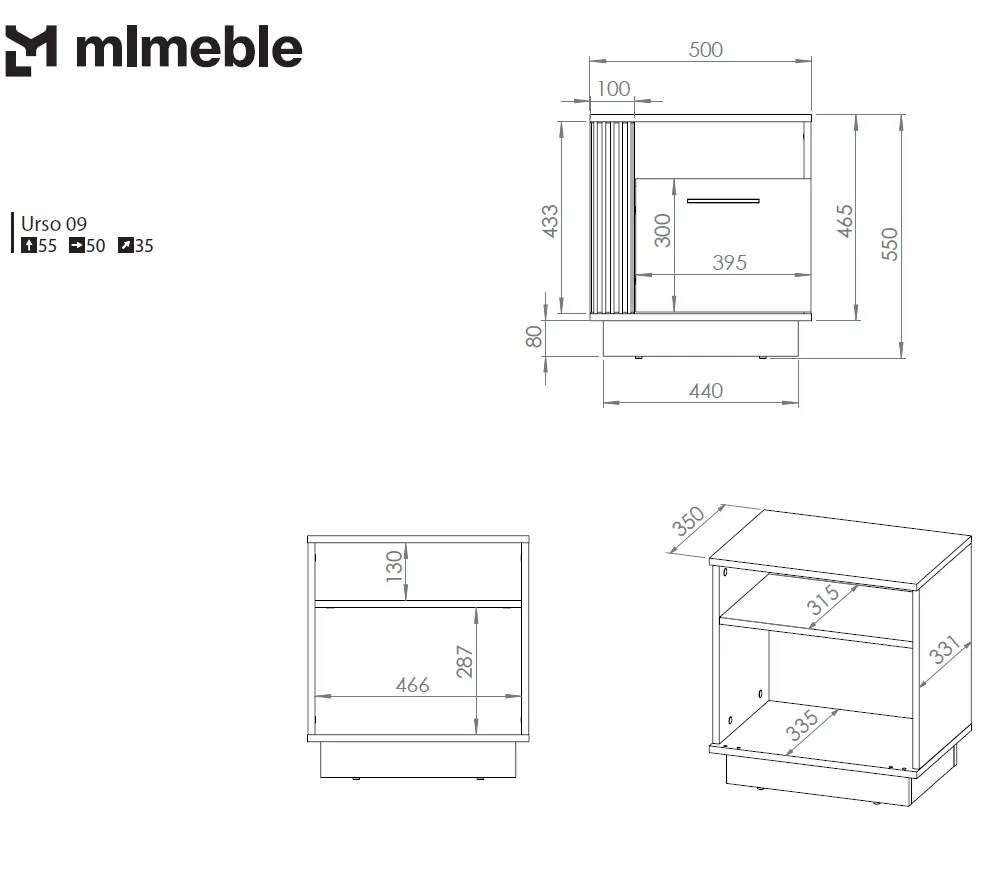 mlmeble

Urso 09
55 50 35

500
100
433
300
395
465
550
80
440

130
287
466

350
315
331
335