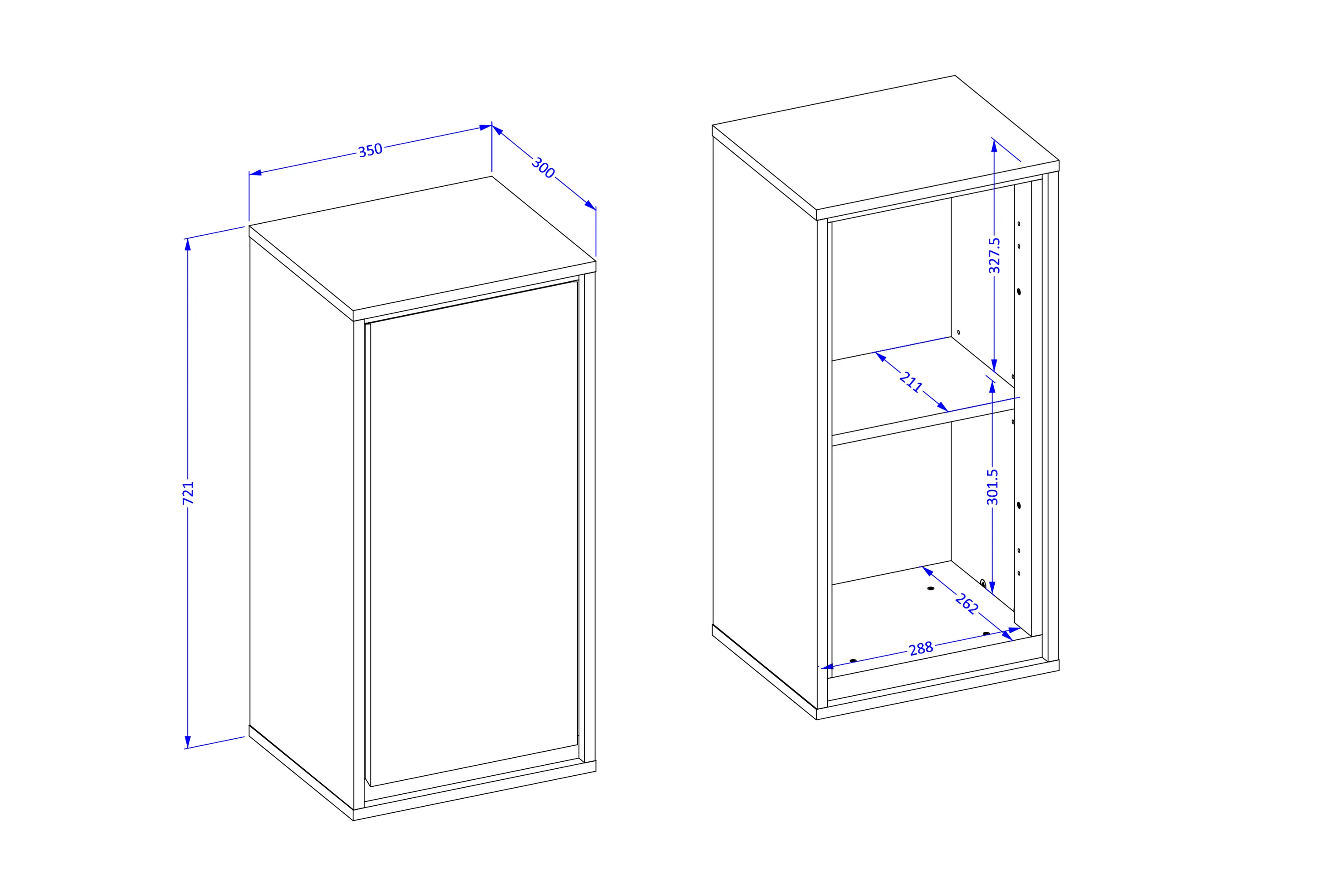 350
300
721
327.5
211
301.5
262
288