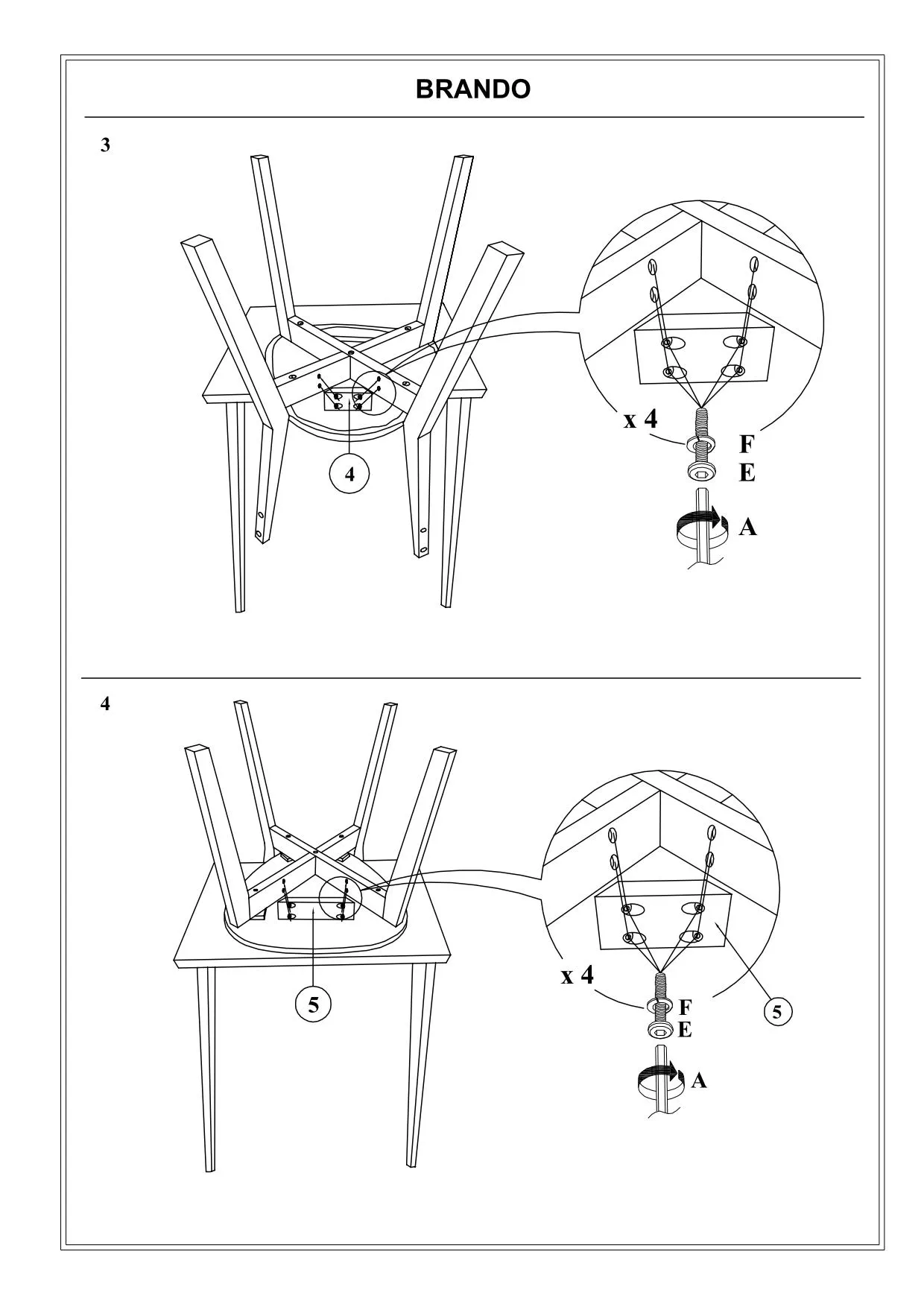 BRANDO

3

4

x 4

F

E

A

4

5

x 4

F

E

5

A