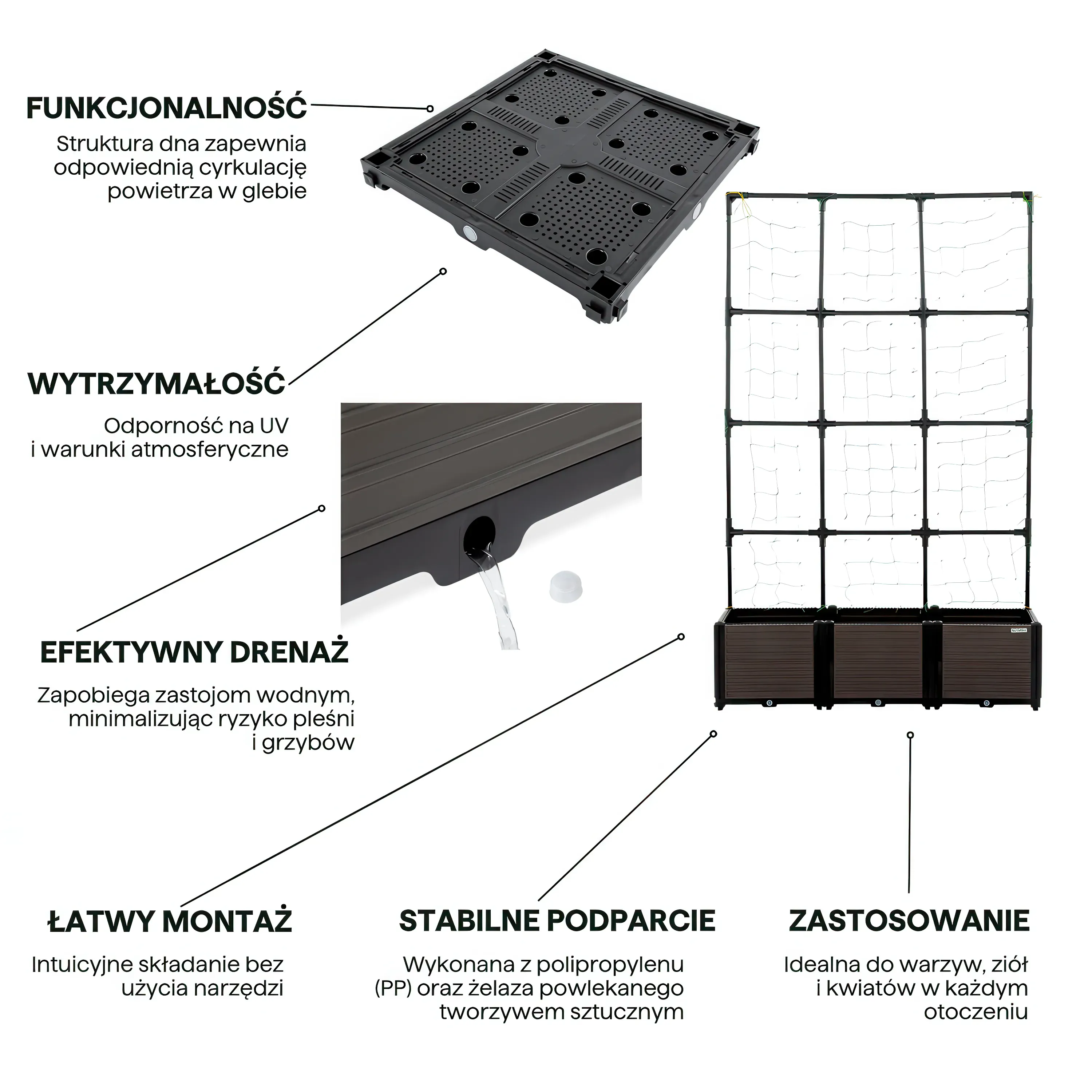 FUNKCJONALNOŚĆ

Struktura dna zapewnia odpowiednią cyrkulację powietrza w glebie

WYTRZYMAŁOŚĆ

Odporność na UV i warunki atmosferyczne

EFEKTYWNY DRENAŻ

Zapobiega zastojom wodnym, minimalizując ryzyko pleśni i grzybów

ŁATWY MONTAŻ

Intuicyjne składanie bez użycia narzędzi

STABILNE PODPARCIE

Wykonana z polipropylenu (PP) oraz żelaza powlekanego tworzywem sztucznym

ZASTOSOWANIE

Idealna do warzyw, ziół i kwiatów w każdym otoczeniu