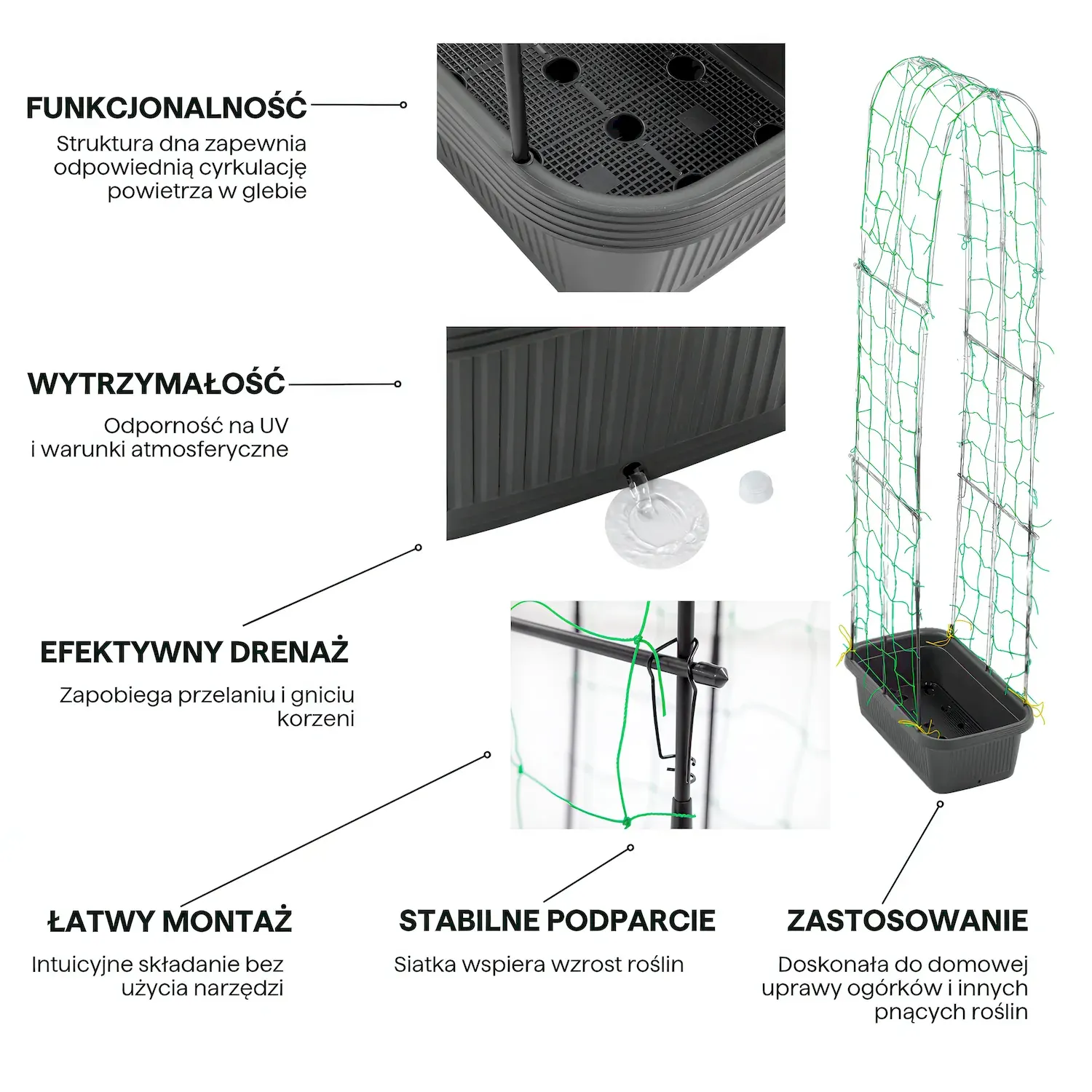 FUNKCJONALNOŚĆ

Struktura dna zapewnia odpowiednią cyrkulację powietrza w glebie

WYTRZYMAŁOŚĆ

Odporność na UV i warunki atmosferyczne

EFEKTYWNY DRENAŻ

Zapobiega przelaniu i gniciu korzeni

ŁATWY MONTAŻ

Intuicyjne składanie bez użycia narzędzi

STABILNE PODPARCIE

Siatka wspiera wzrost roślin

ZASTOSOWANIE

Doskonała do domowej uprawy ogórków i innych pnących roślin