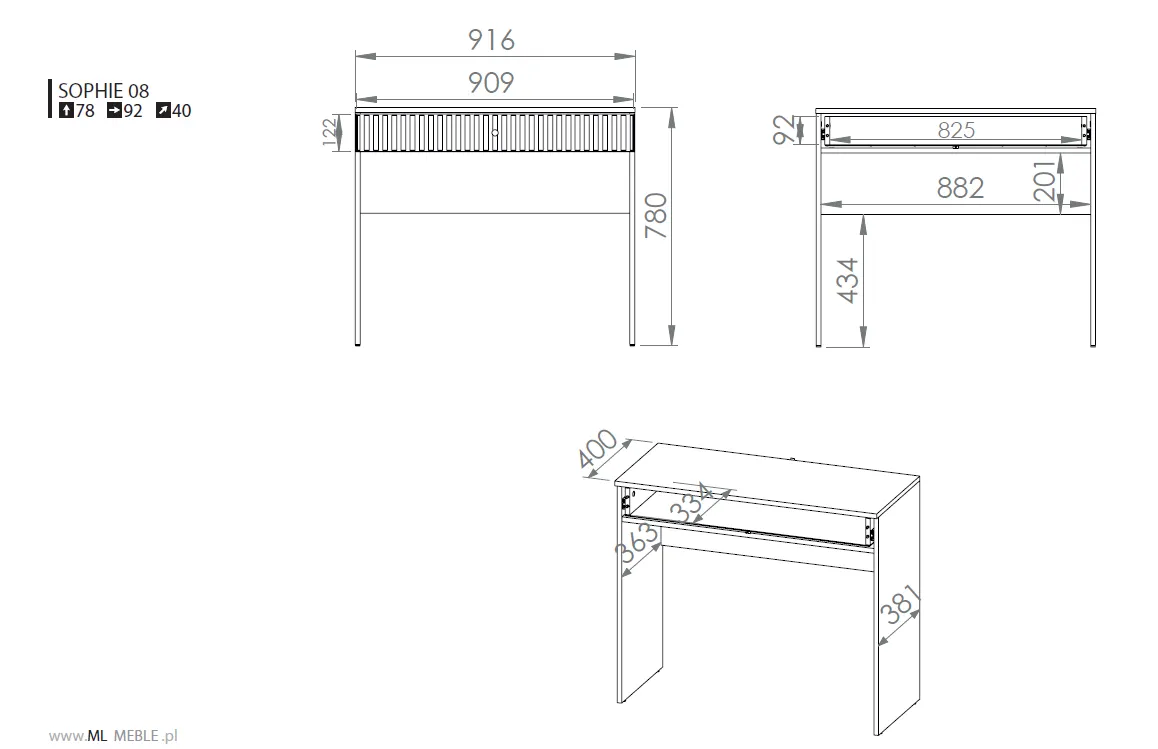 SOPHIE 08
78 92 40

916
909
122
780

92
825
882
201
434

400
334
363
381

www.ML MEBLE.pl