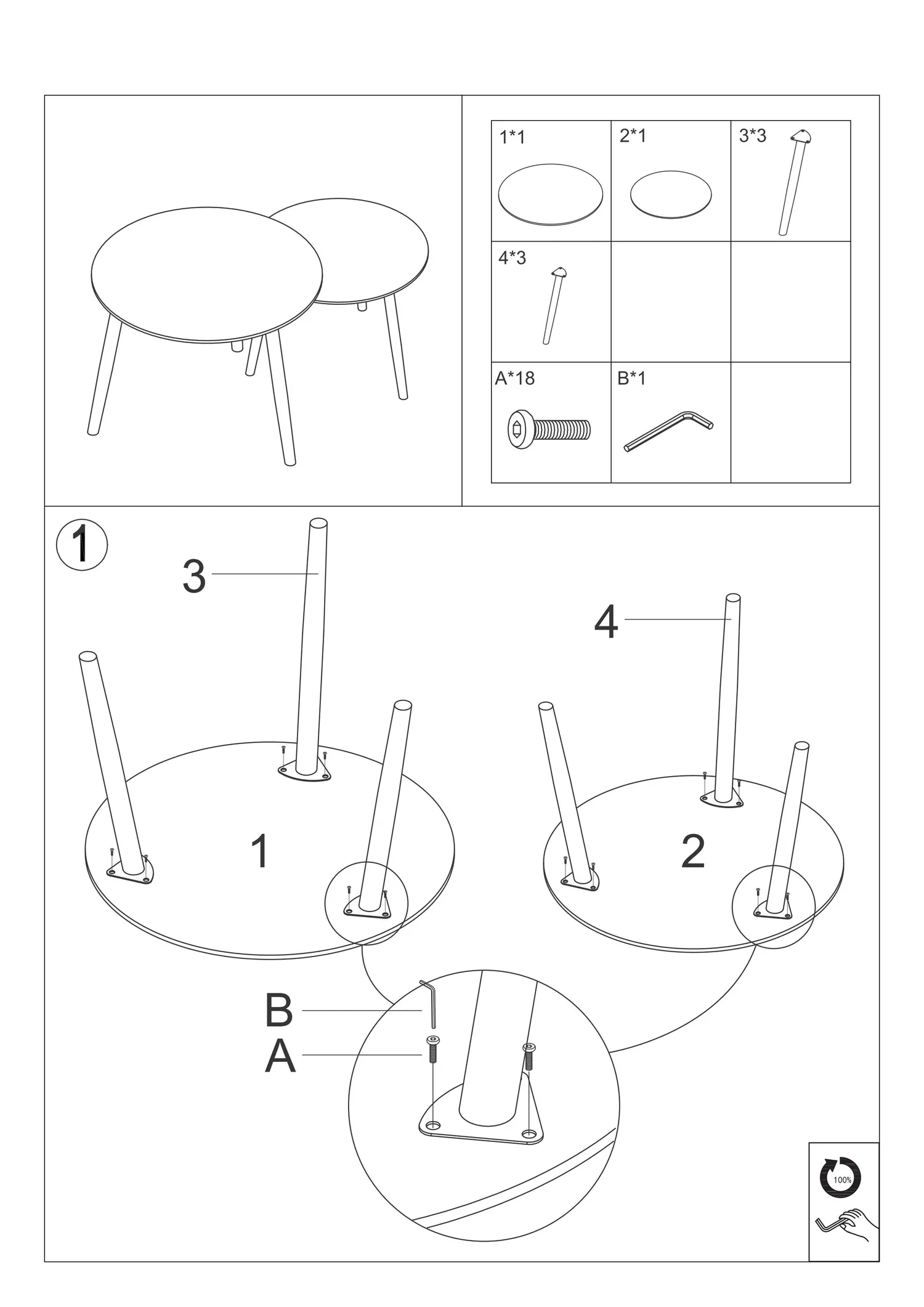 | 1*1 | 2*1 | 3*3 |
|---|---|---|
| 4*3 | | |
| A*18 | B*1 | |

1

3

4

1

2

B

A

100%