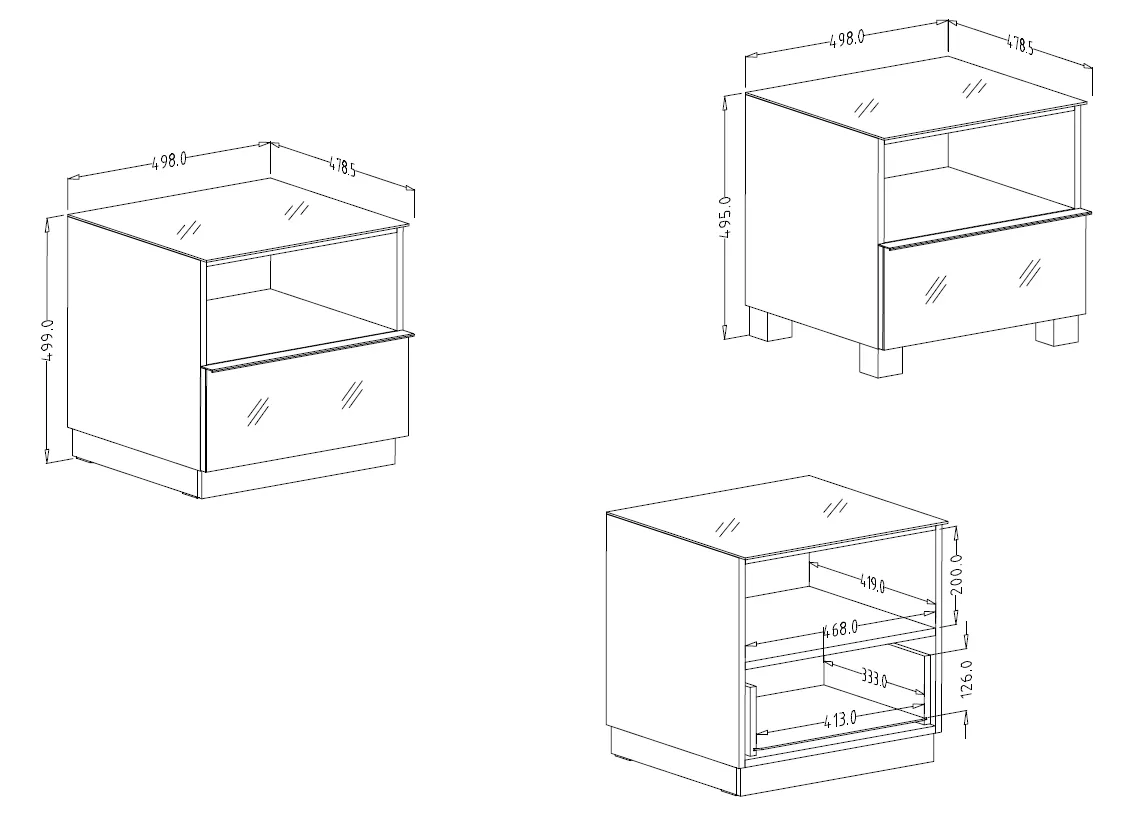 498.0
478.5
499.0
498.0
478.5
495.0
419.0
200.0
468.0
333.0
126.0
413.0