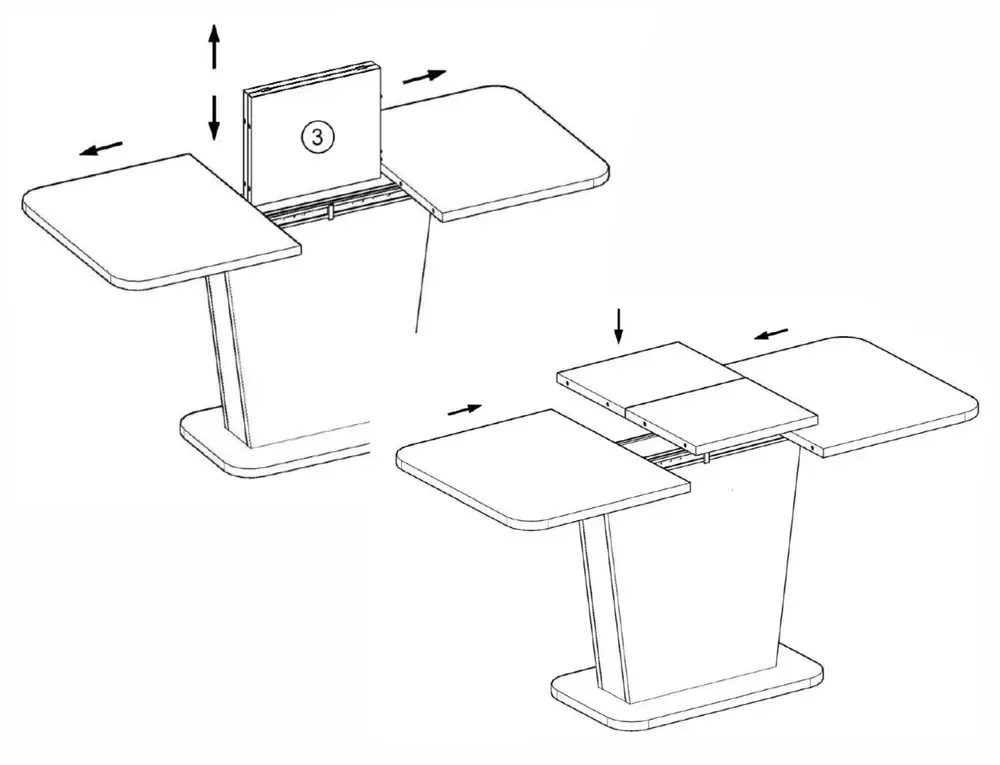 3