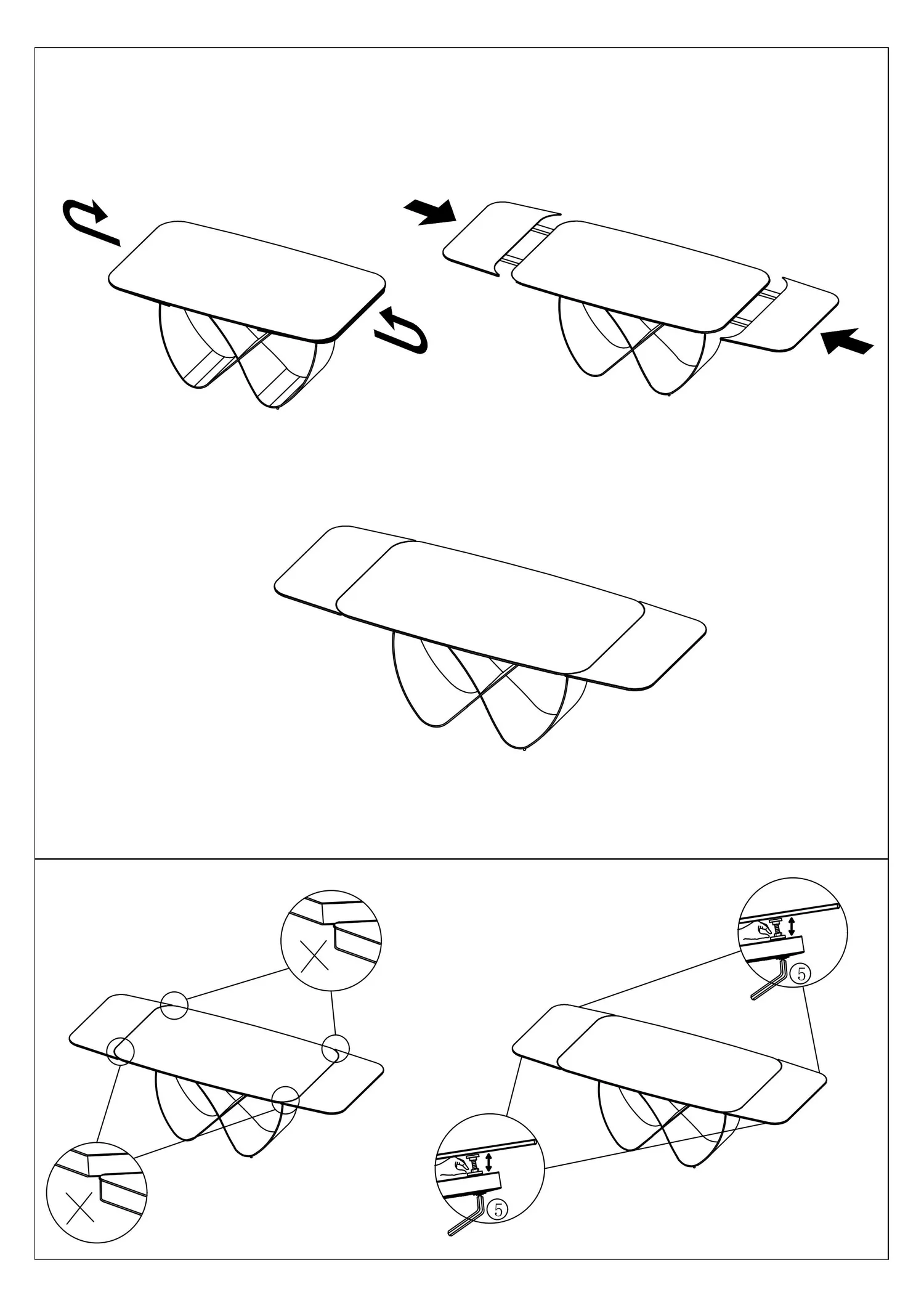 ⑤

⑤