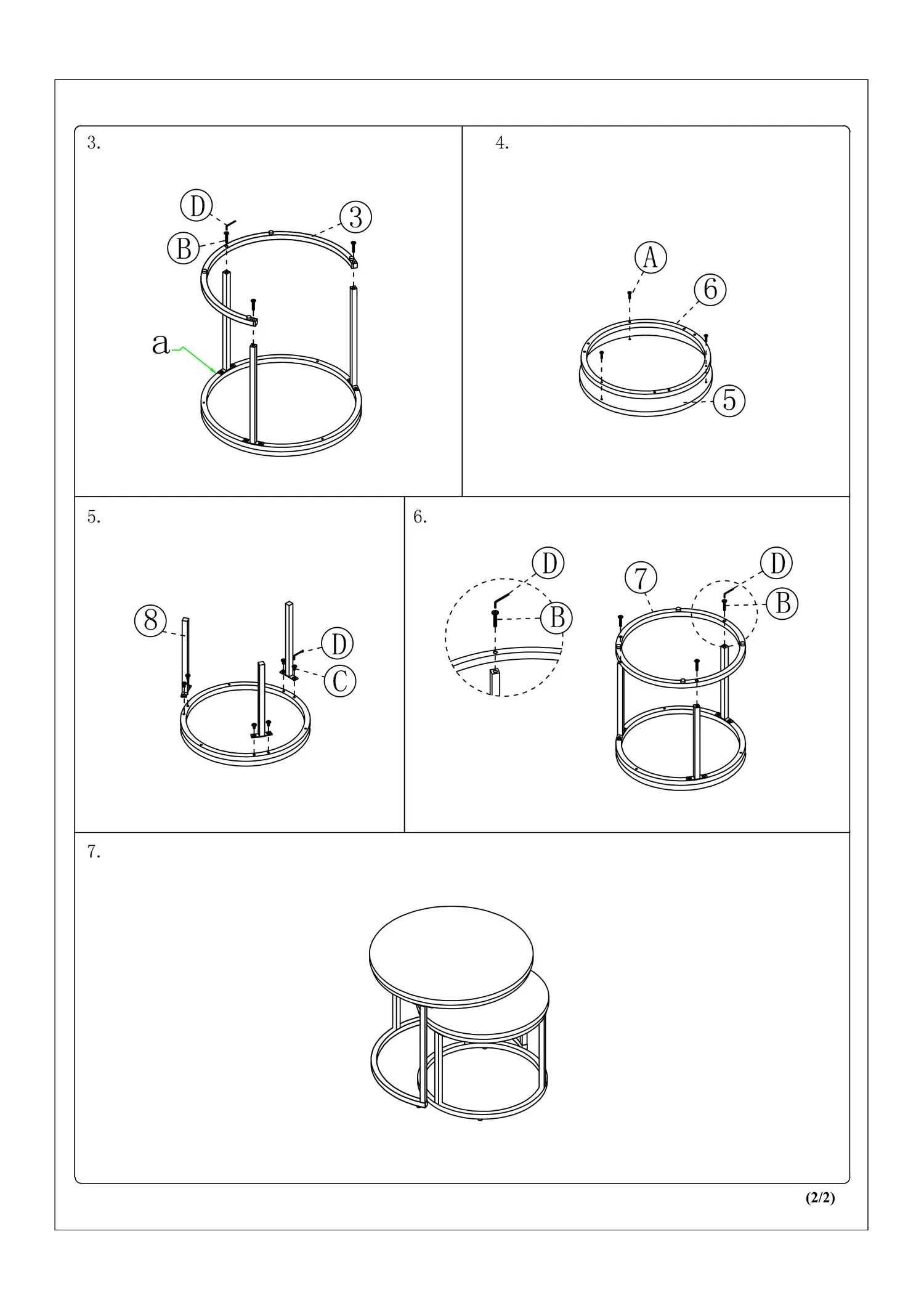 3.

D

3

B

a

4.

A

6

5

5.

8

D

C

6.

D

B

7

D

B

7.

(2/2)