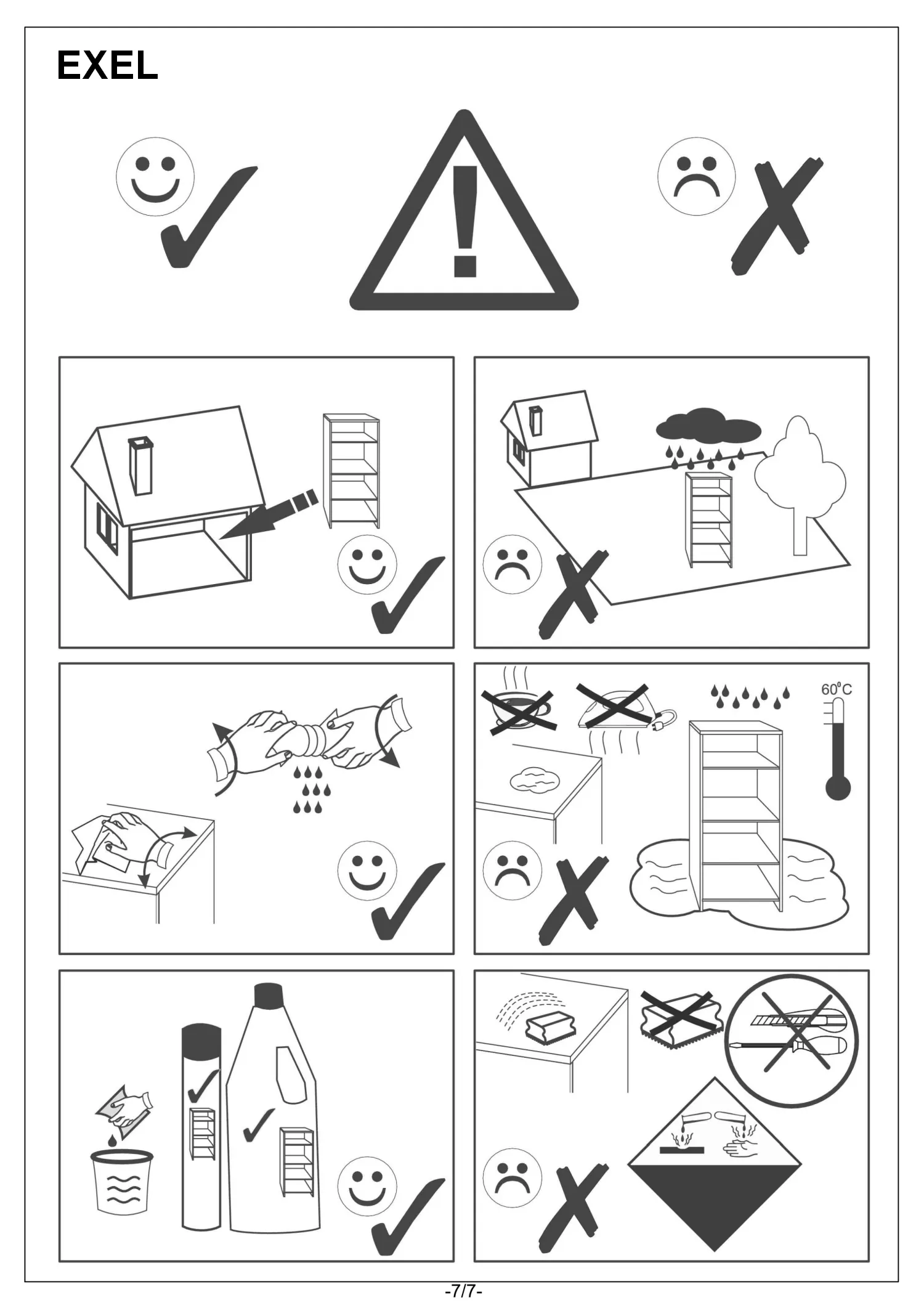 EXEL

60°C

-7/7-