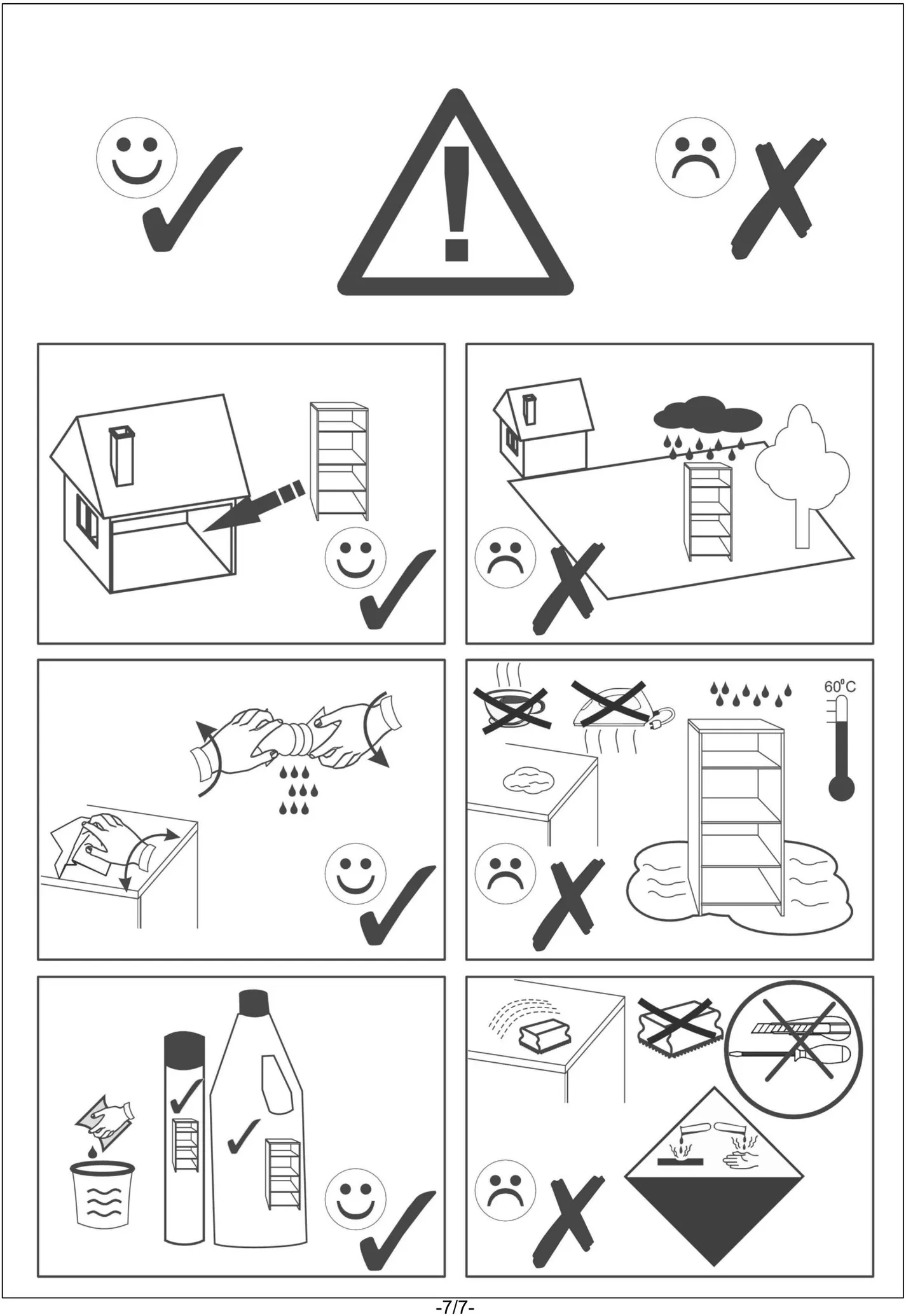 60°C

-7/7-