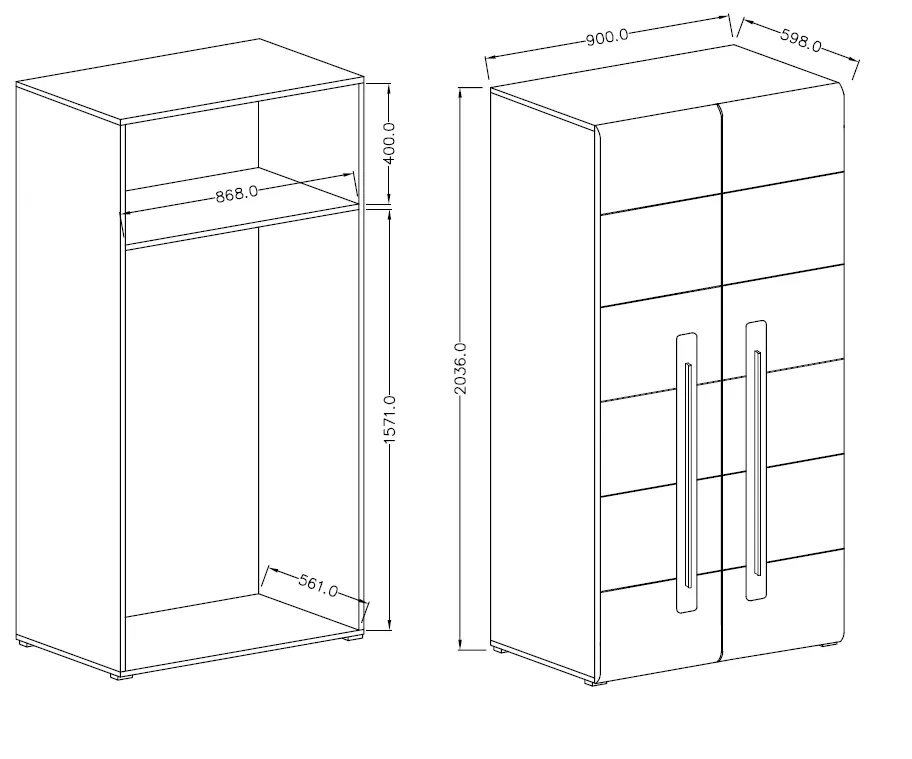 400.0
868.0
1571.0
561.0
900.0
598.0
2036.0