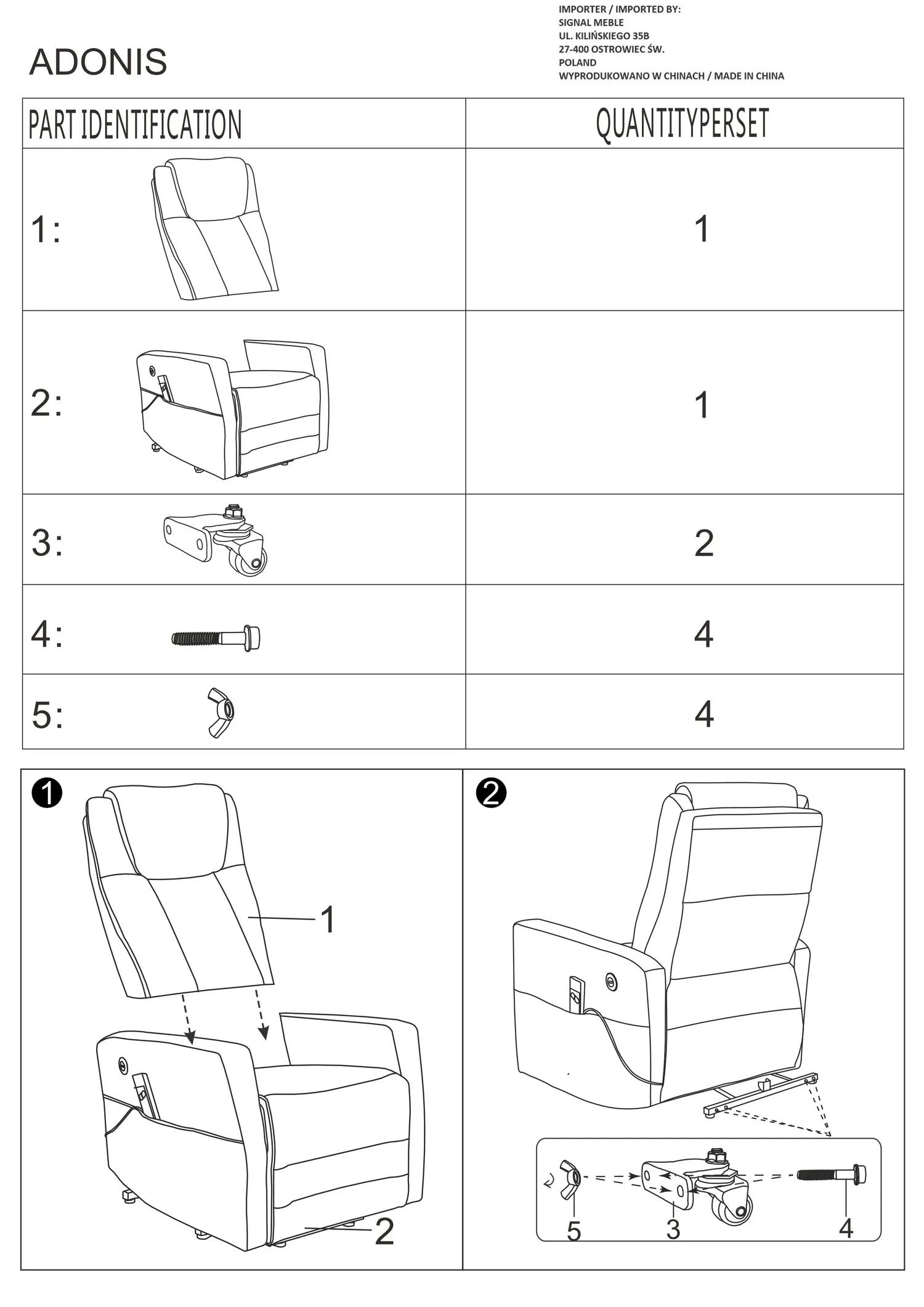 ADONIS

IMPORTER / IMPORTED BY:
SIGNAL MEBLE
UL. KILIŃSKIEGO 35B
27-400 OSTROWIEC ŚW.
POLAND
WYPRODUKOWANO W CHINACH / MADE IN CHINA

| PART IDENTIFICATION | QUANTITYPERSET |
|---|---|
| 1: | 1 |
| 2: | 1 |
| 3: | 2 |
| 4: | 4 |
| 5: | 4 |

1

1

2

2

5

3

4