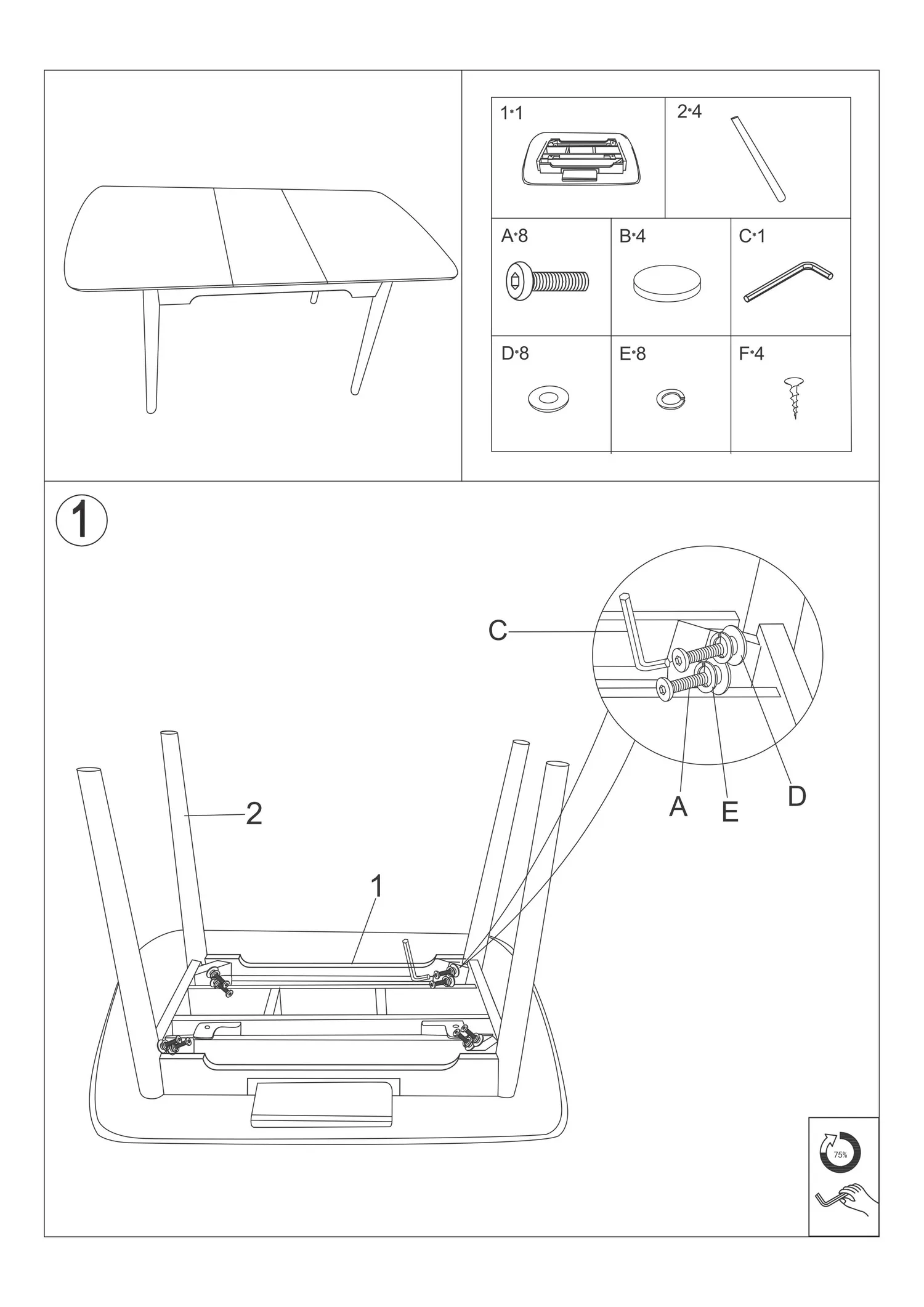 1*1

2*4

A*8

B*4

C*1

D*8

E*8

F*4

1

C

A

E

D

2

1

75%