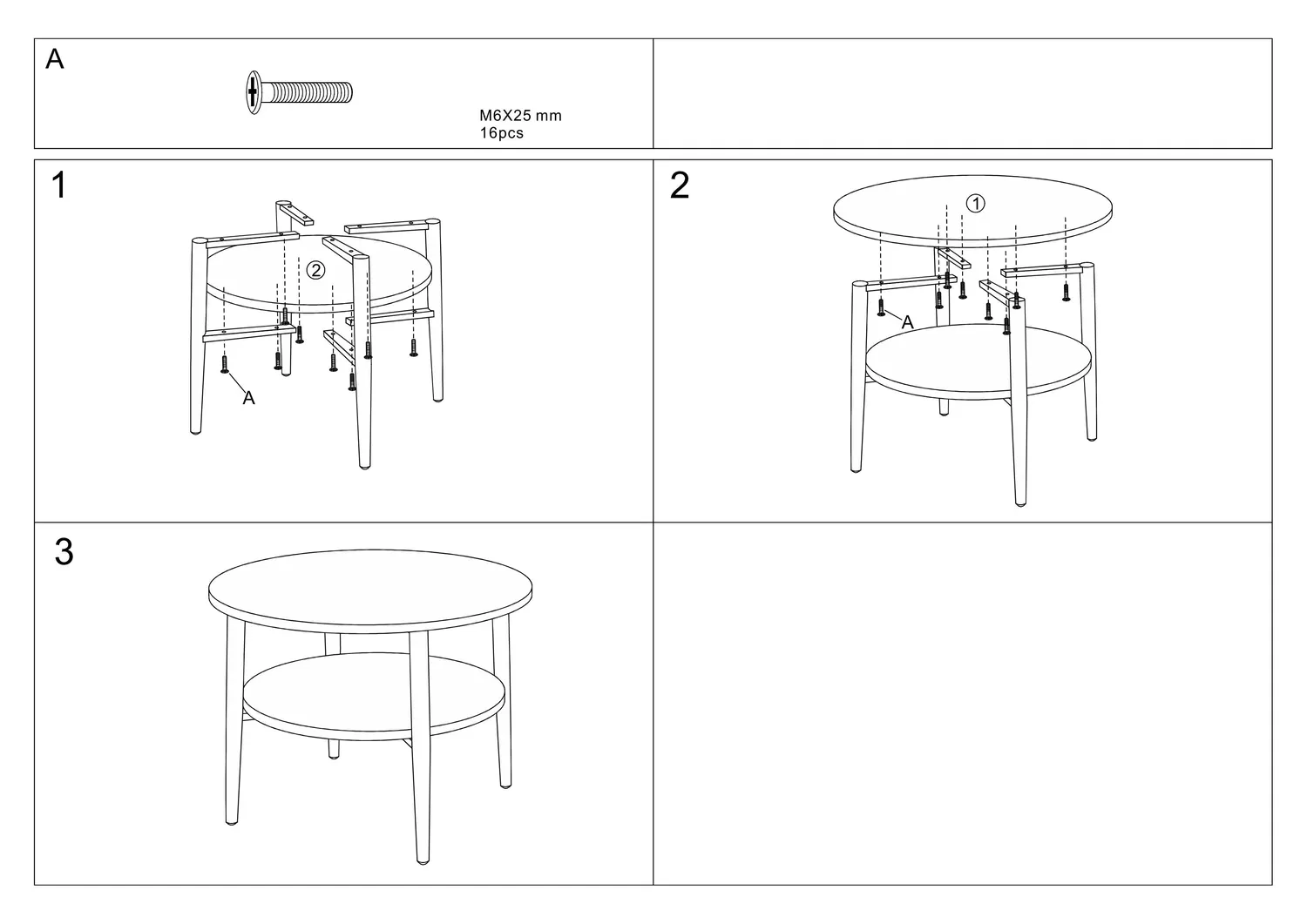 A

M6X25 mm
16pcs

1

②

A

2

①

A

3