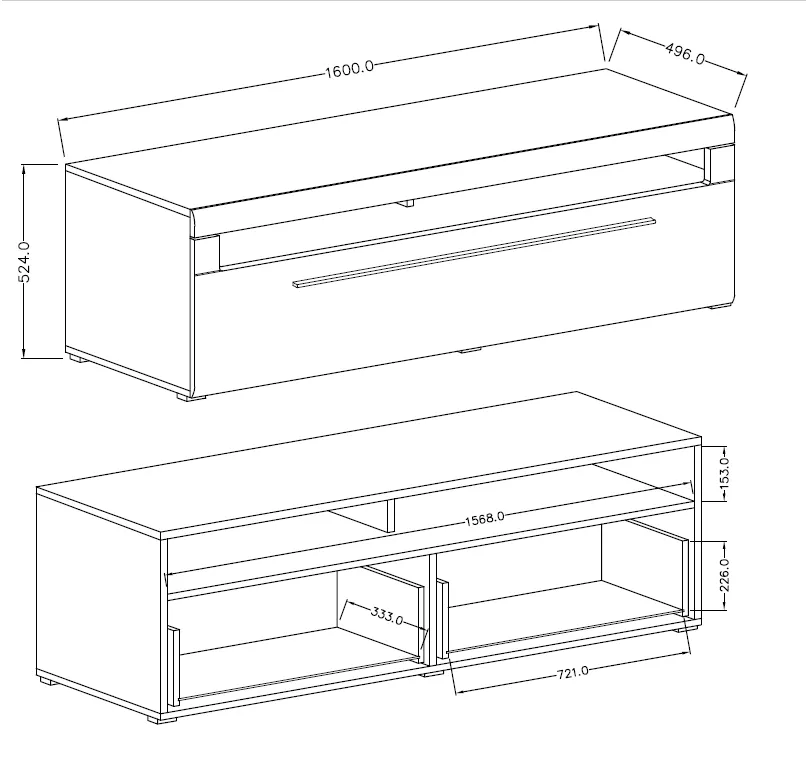 1600.0
496.0
524.0
153.0
1568.0
226.0
333.0
721.0