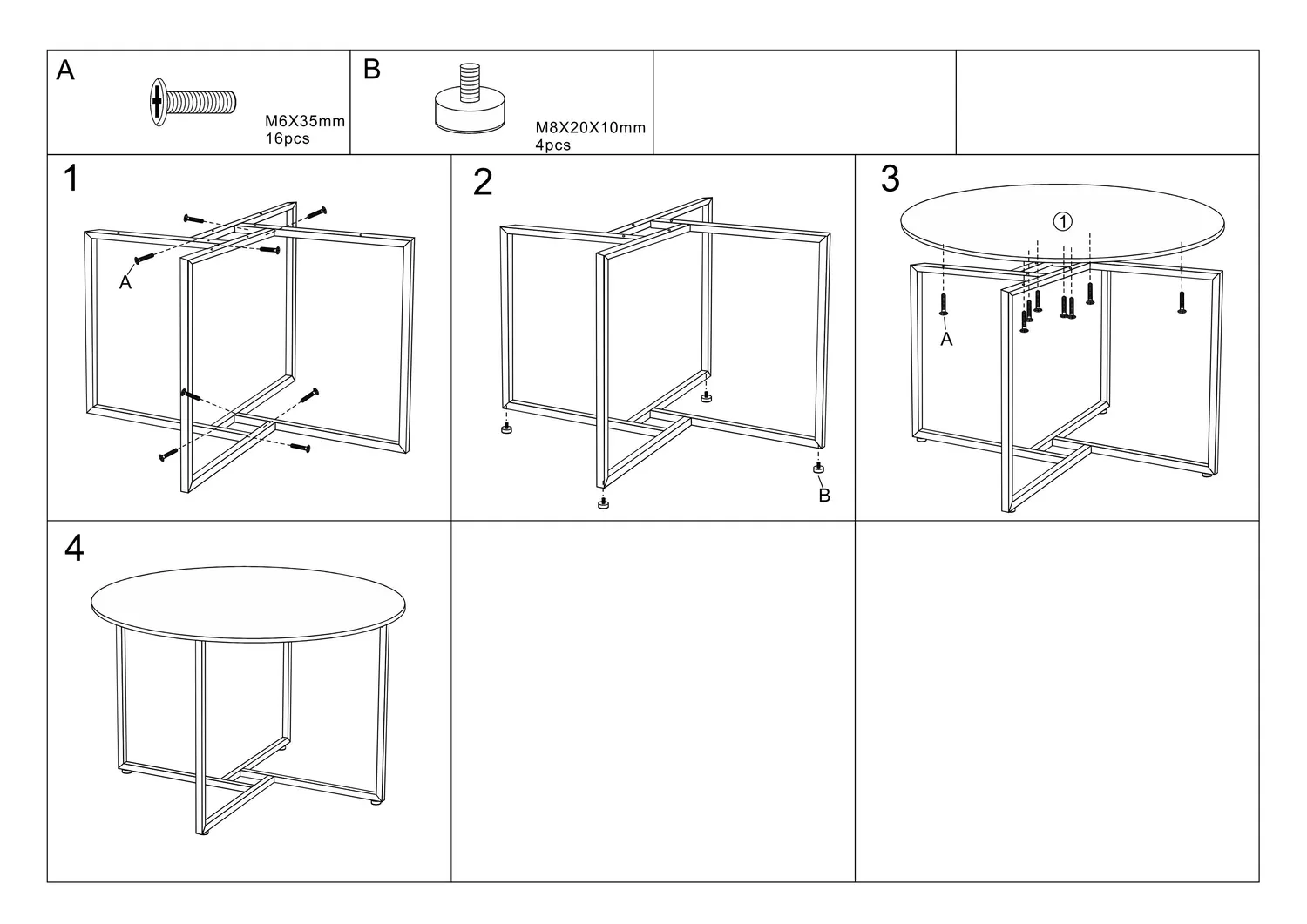 A
M6X35mm
16pcs

B
M8X20X10mm
4pcs

1
A

2
B

3
①
A

4