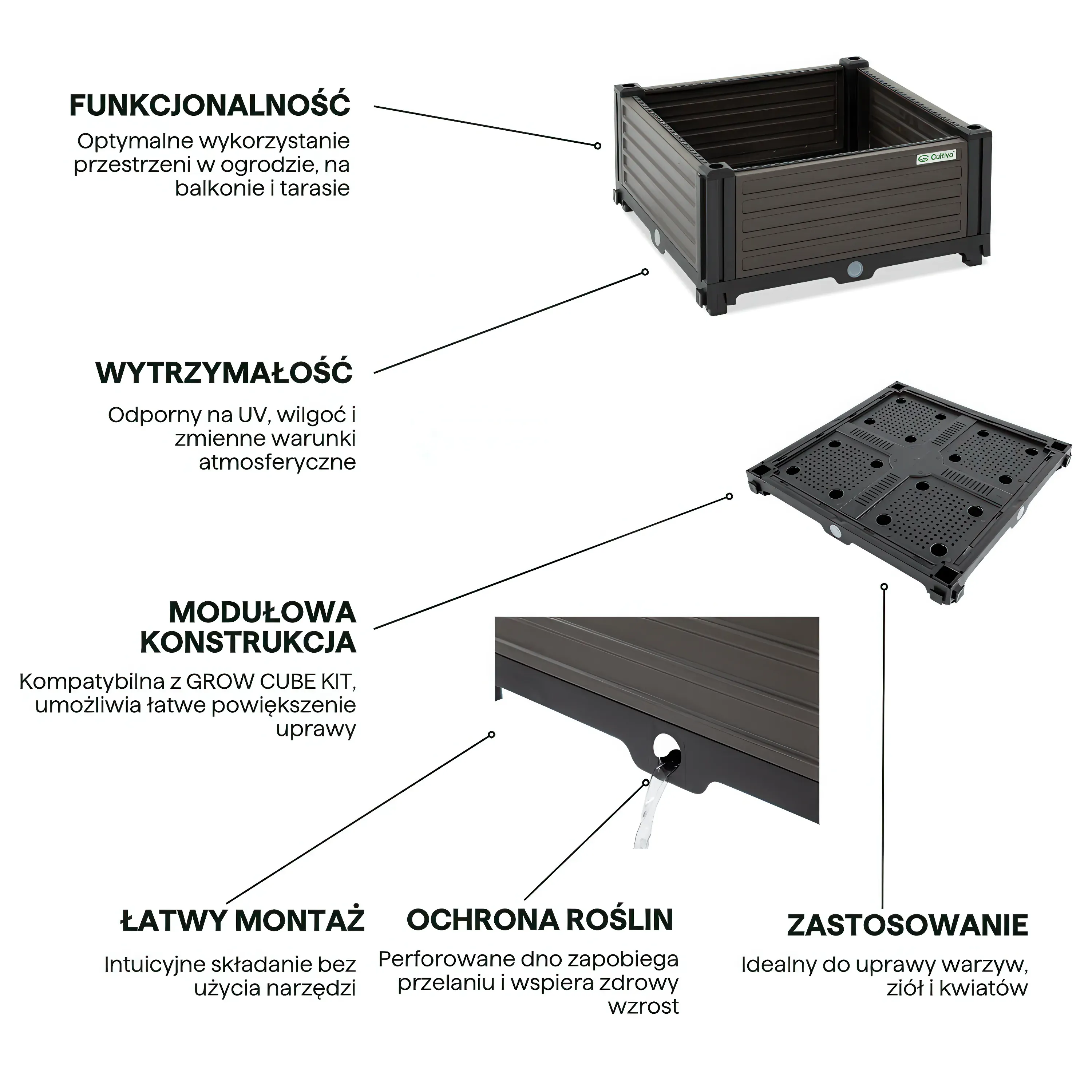 FUNKCJONALNOŚĆ

Optymalne wykorzystanie przestrzeni w ogrodzie, na balkonie i tarasie

Cultivo

WYTRZYMAŁOŚĆ

Odporny na UV, wilgoć i zmienne warunki atmosferyczne

MODUŁOWA KONSTRUKCJA

Kompatybilna z GROW CUBE KIT, umożliwia łatwe powiększenie uprawy

ŁATWY MONTAŻ

Intuicyjne składanie bez użycia narzędzi

OCHRONA ROŚLIN

Perforowane dno zapobiega przelaniu i wspiera zdrowy wzrost

ZASTOSOWANIE

Idealny do uprawy warzyw, ziół i kwiatów