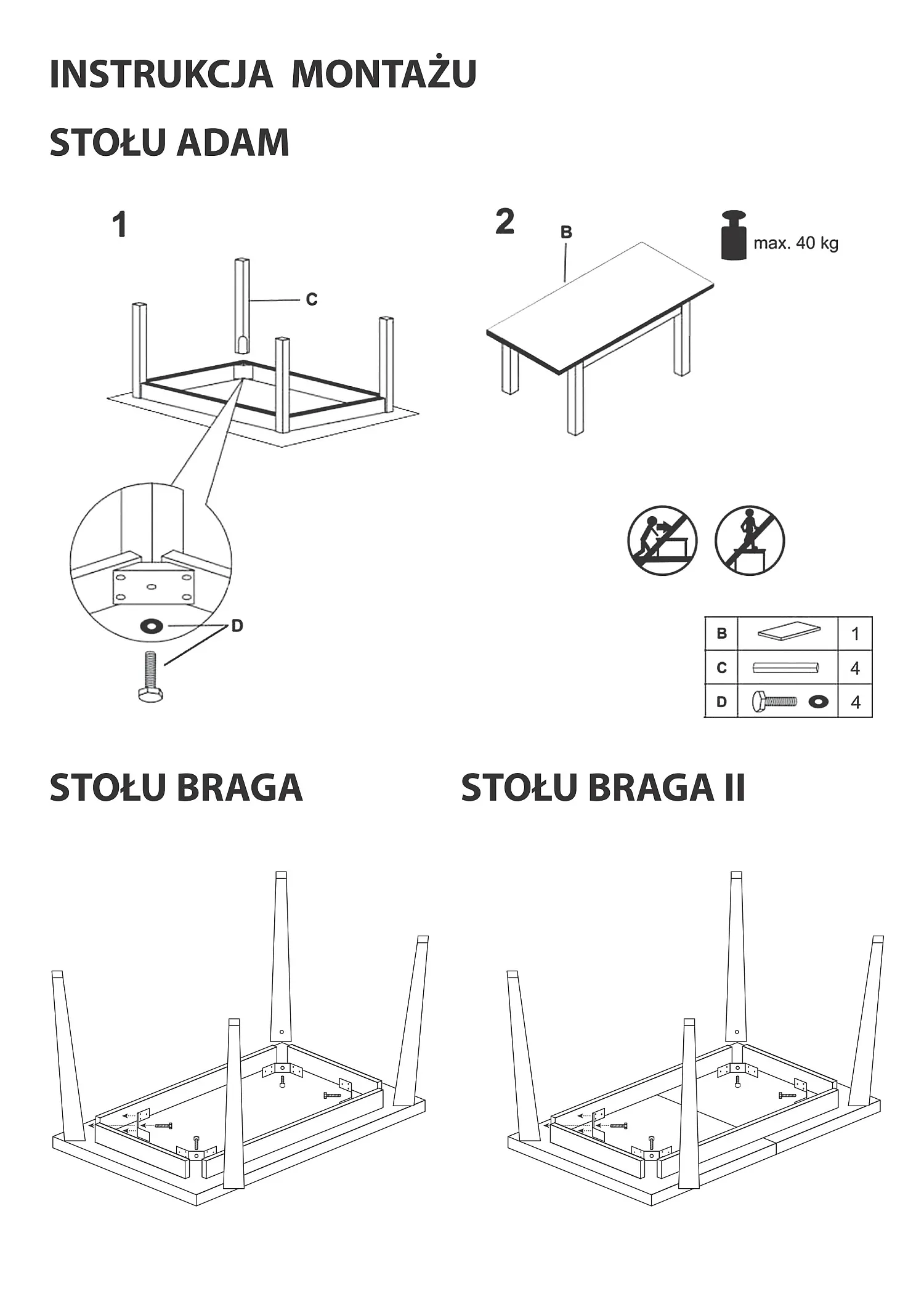 INSTRUKCJA MONTAŻU

STOŁU ADAM

1

C

D

2

B

max. 40 kg

| B | | 1 |
|---|---|---|
| C | | 4 |
| D | | 4 |

STOŁU BRAGA

STOŁU BRAGA II