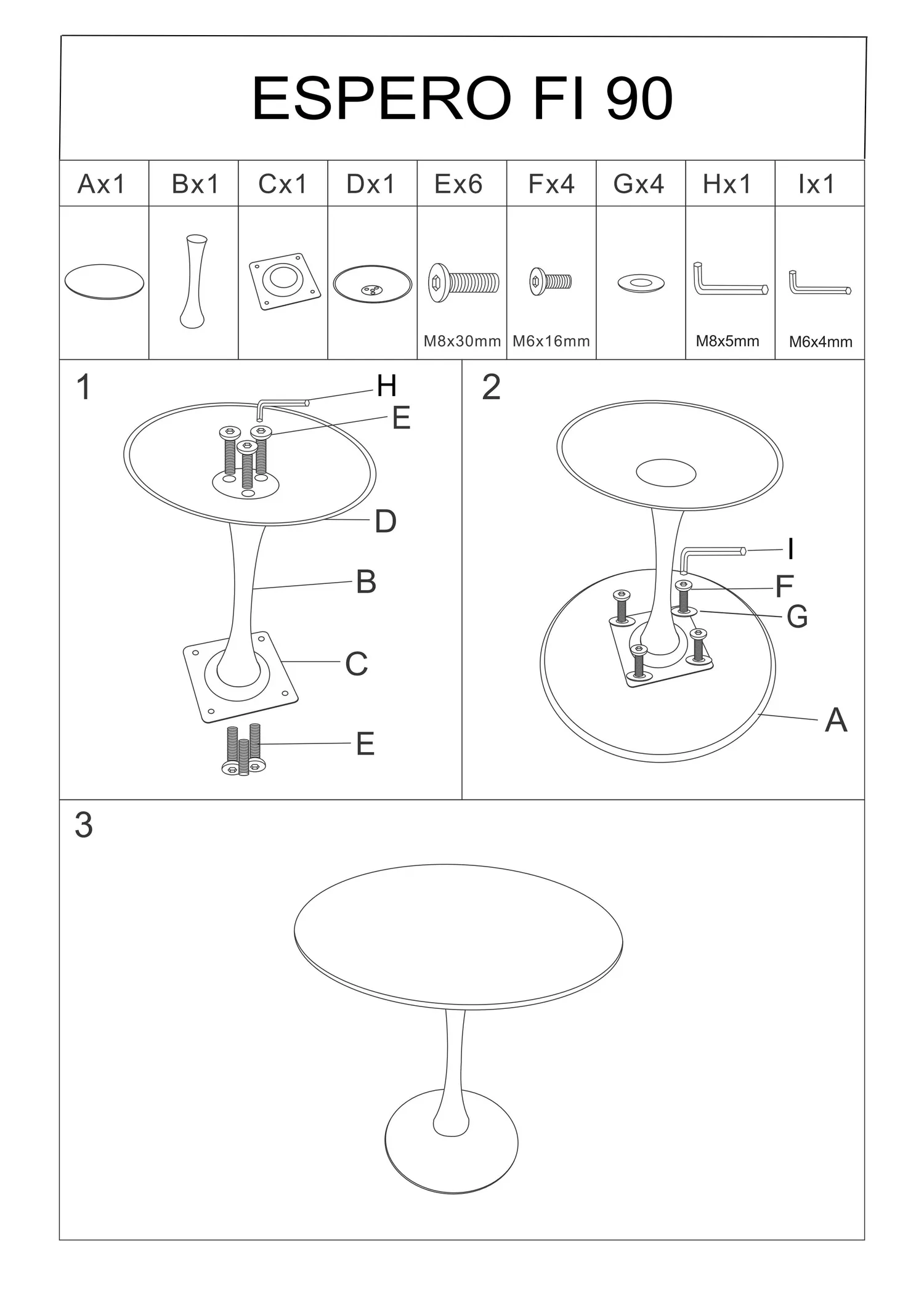 ESPERO FI 90

| Ax1 | Bx1 | Cx1 | Dx1 | Ex6 | Fx4 | Gx4 | Hx1 | Ix1 |
|---|---|---|---|---|---|---|---|---|
| | | | | M8x30mm | M6x16mm | | M8x5mm | M6x4mm |

1

H
E
D
B
C
E

2

I
F
G
A

3