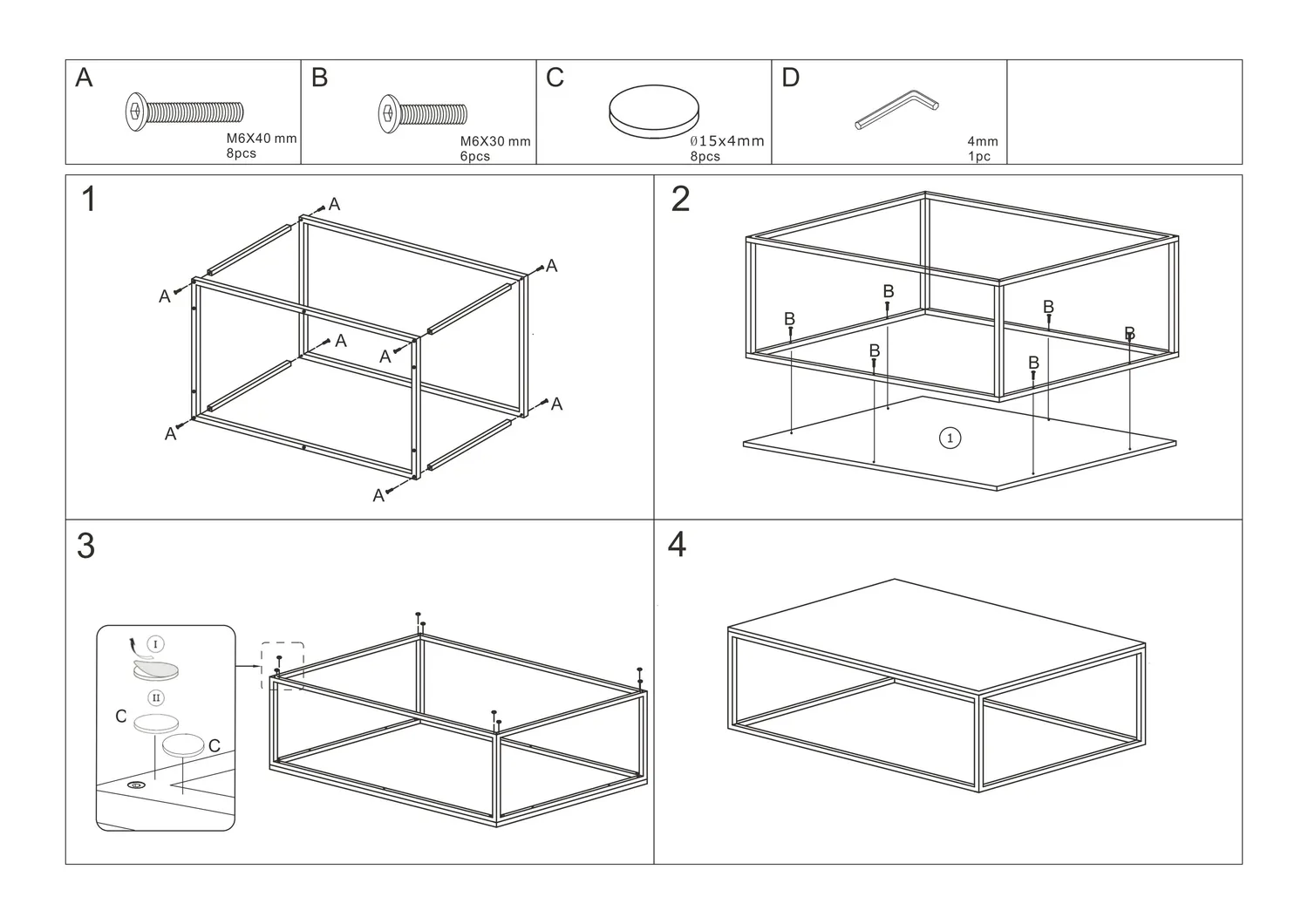 | A | B | C | D | |
|---|---|---|---|---|
| M6X40 mm 8pcs | M6X30 mm 6pcs | Ø15x4mm 8pcs | 4mm 1pc | |

1

A A A A A A A A

2

B B B B B B

1

3

I

II

C C

4