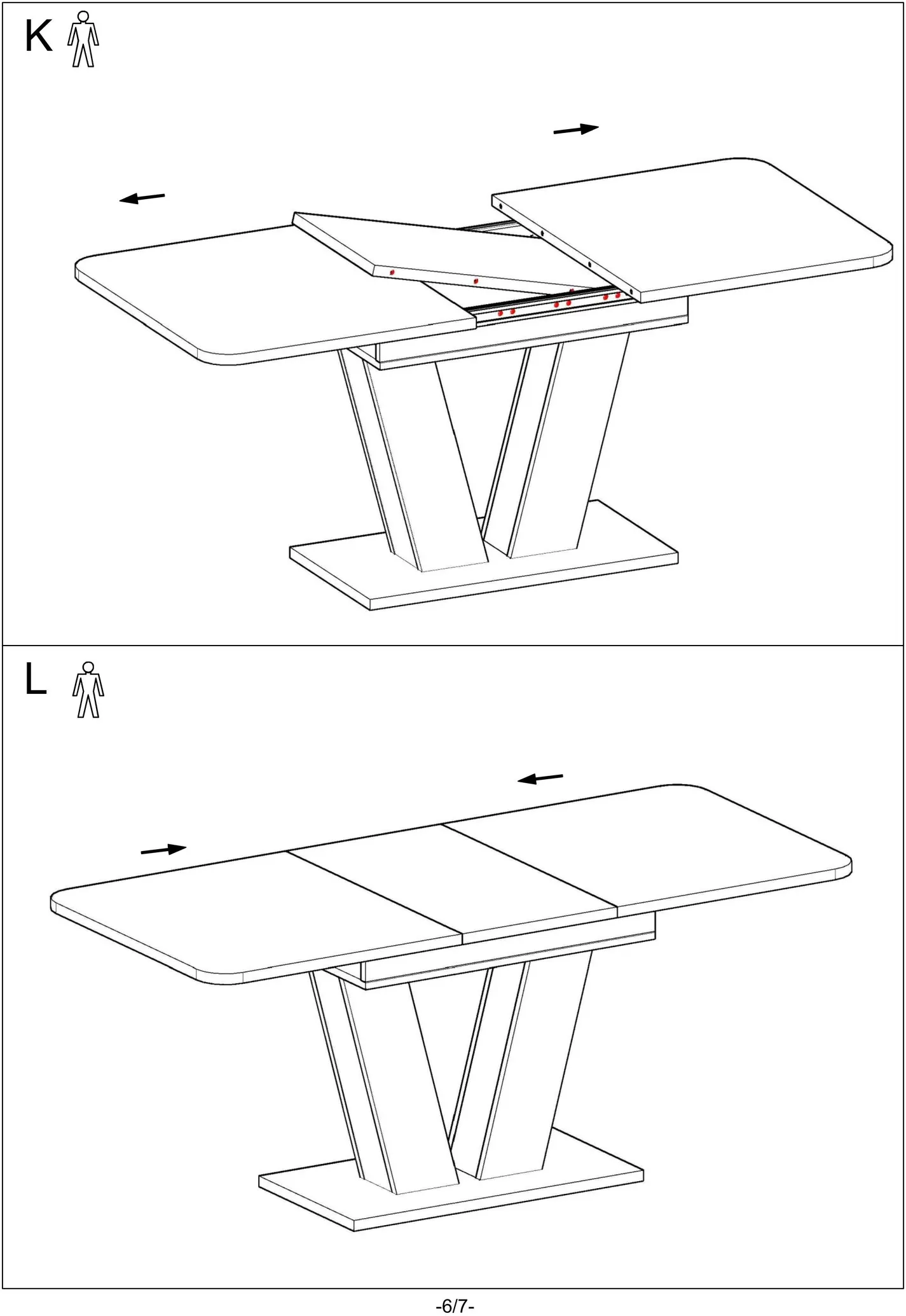 K

L

-6/7-