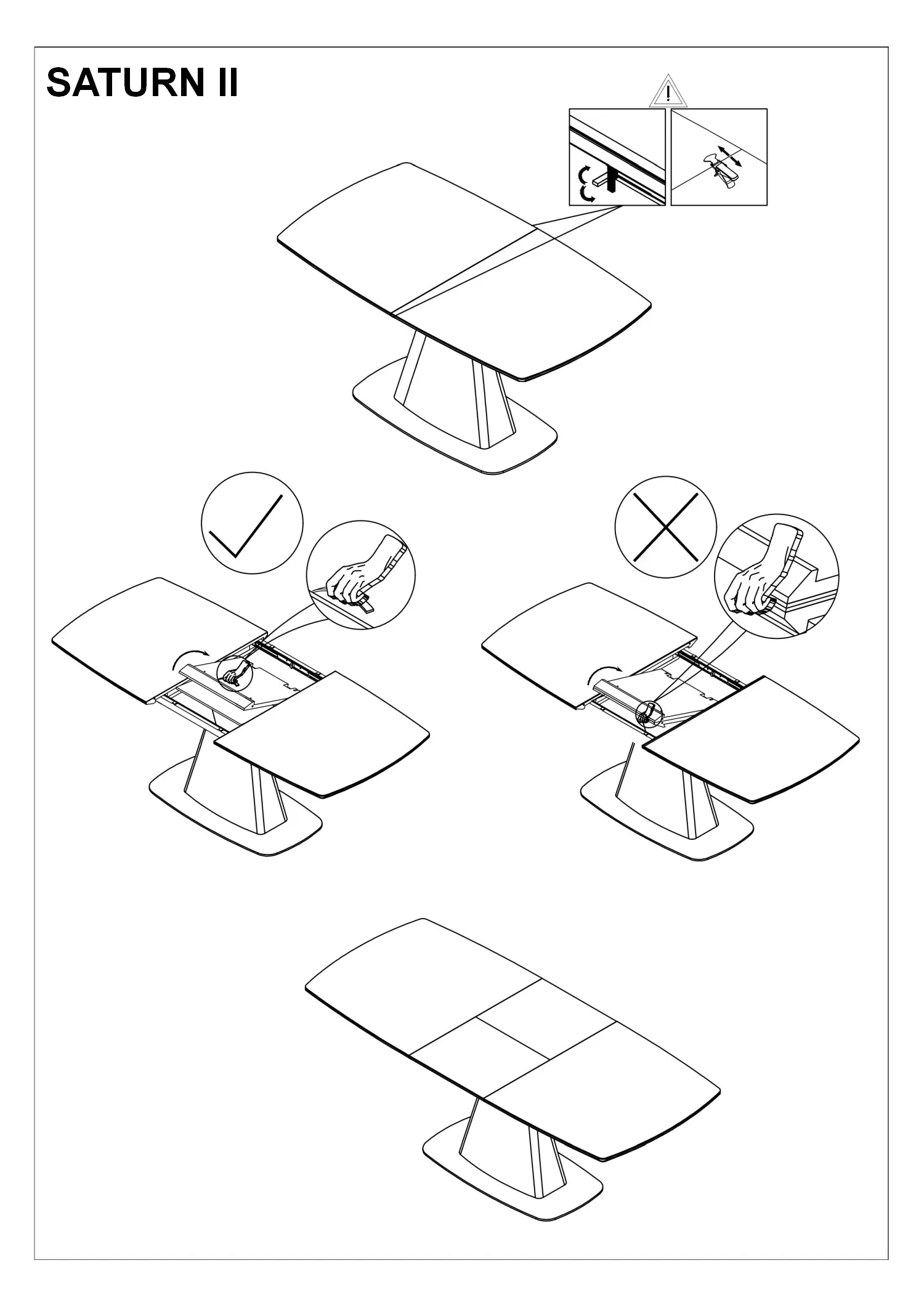 SATURN II