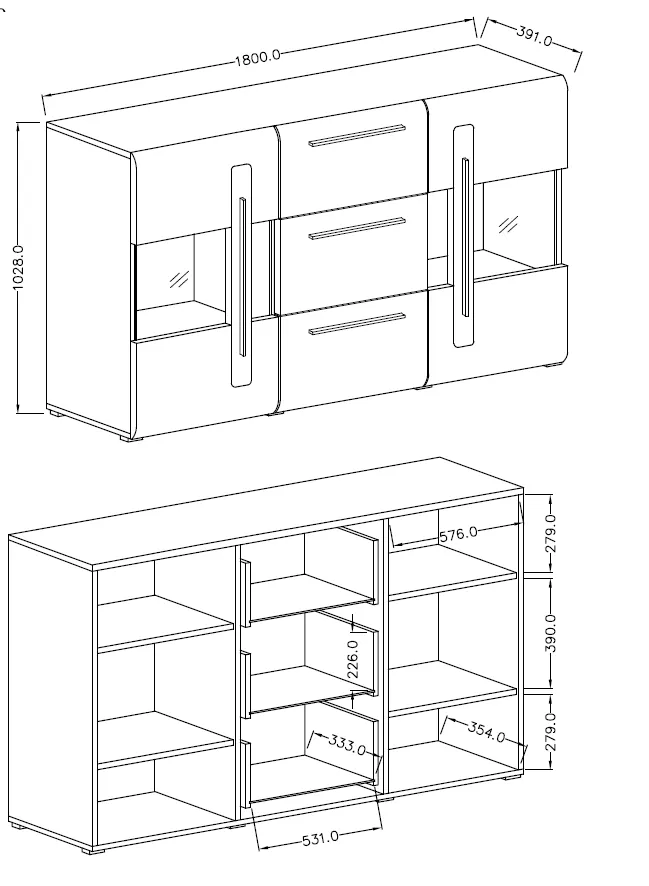 1800.0
391.0
1028.0
576.0
279.0
390.0
226.0
279.0
333.0
354.0
531.0