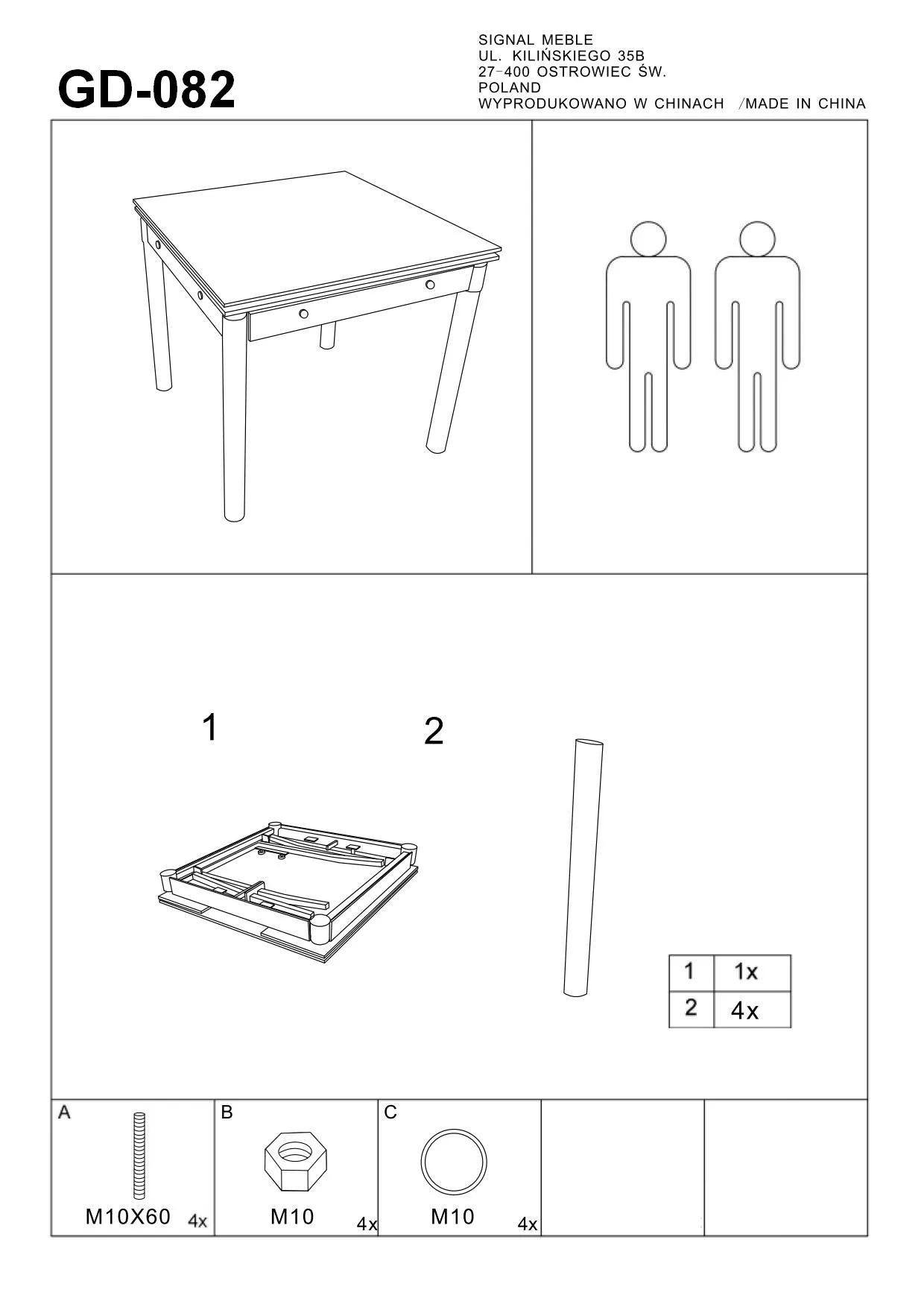 GD-082

SIGNAL MEBLE
UL. KILIŃSKIEGO 35B
27-400 OSTROWIEC ŚW.
POLAND
WYPRODUKOWANO W CHINACH /MADE IN CHINA

1

2

| 1 | 1x |
|---|---|
| 2 | 4x |

A
M10X60 4x

B
M10 4x

C
M10 4x